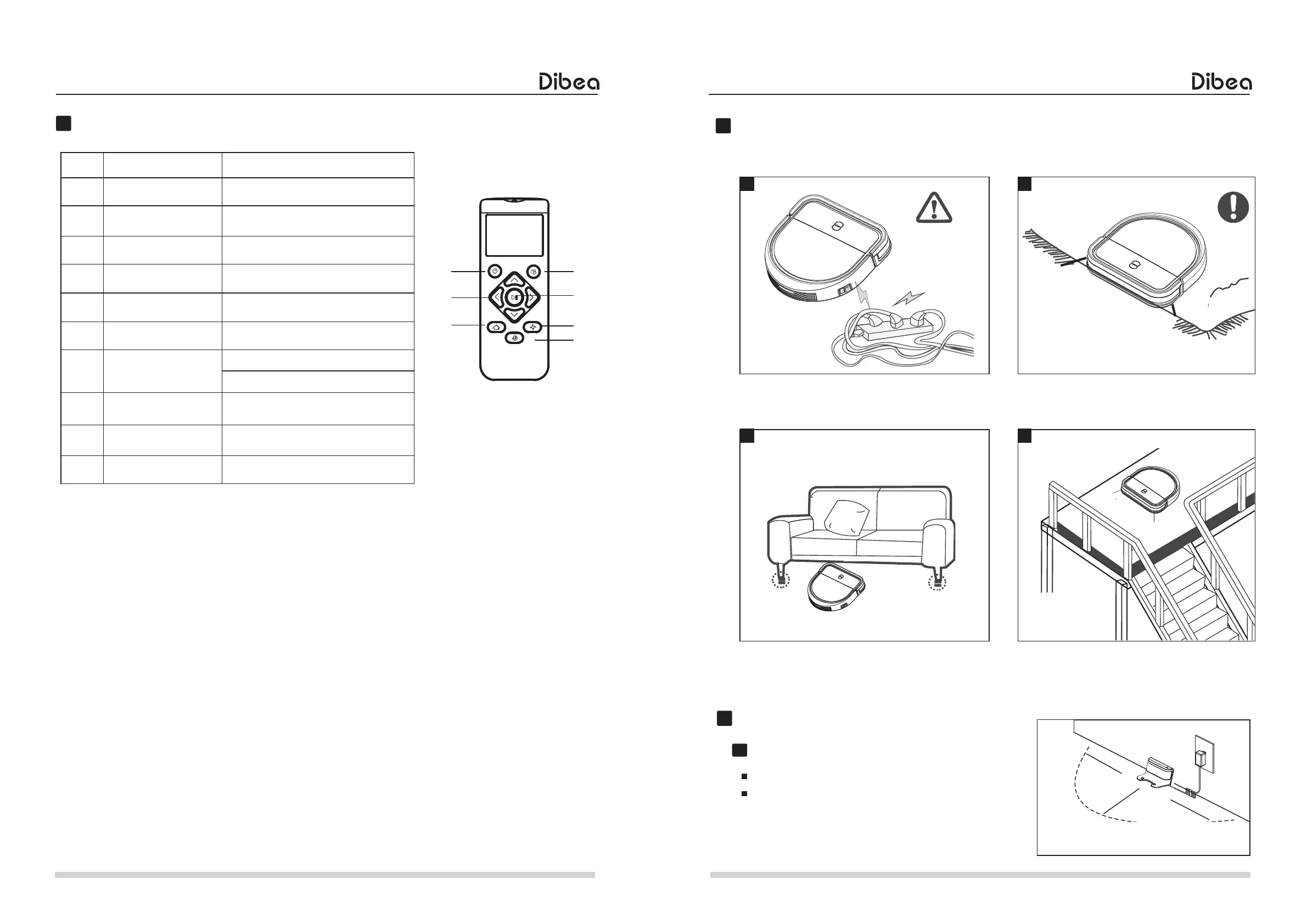 Dibea

Dibea