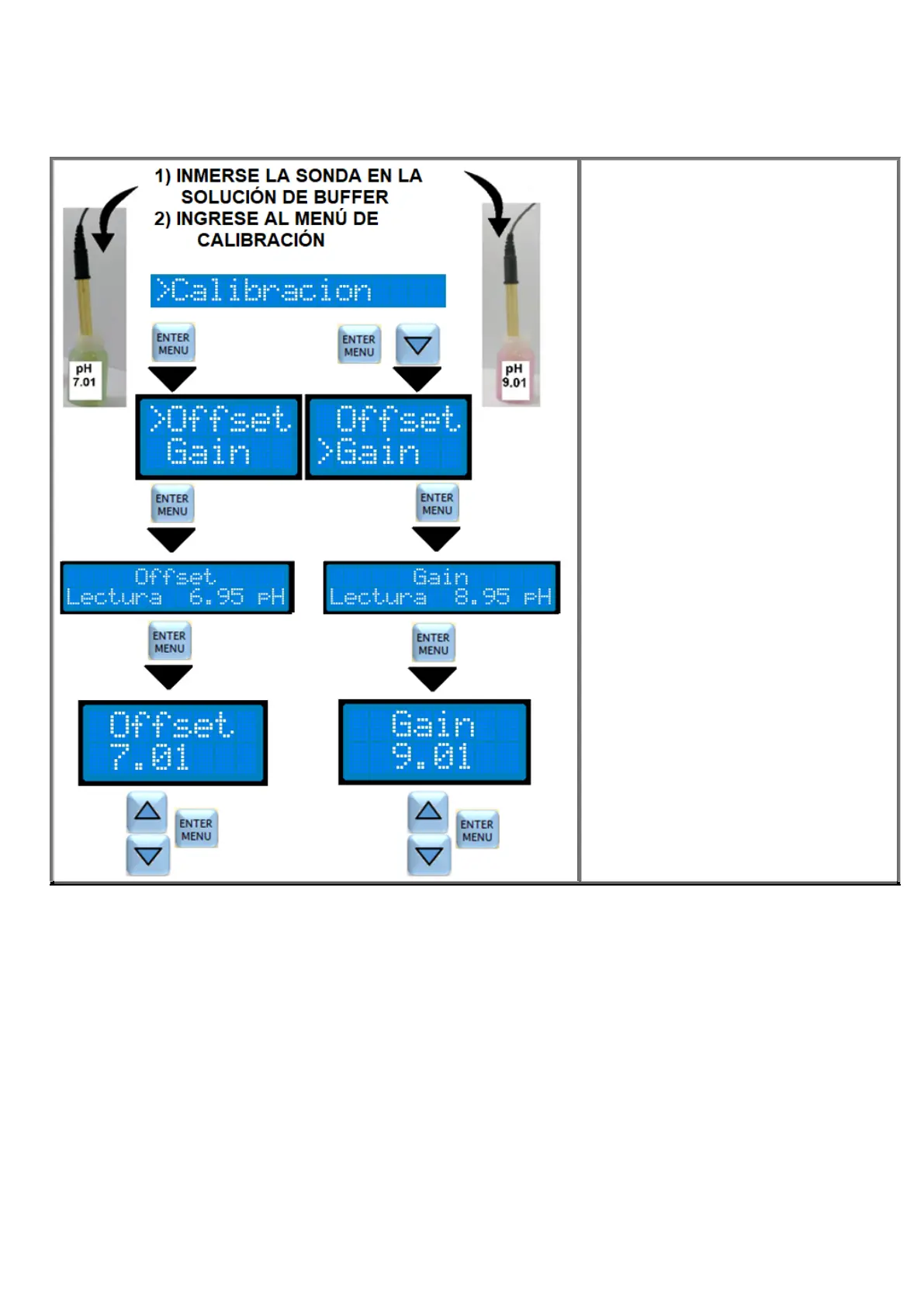 1) INMERSE LA SONDA EN LA SOLUCIÓN DE BUFFER
2) INGRESE AL MENÚ DE CALIBRACIÓN

pH 7.01

pH 9.01

>Calibracion

ENTER MENU

ENTER MENU

>Offset
Gain

Offset
>Gain

ENTER MENU

ENTER MENU

Offset
Lectura 6.95 pH

Gain
Lectura 8.95 pH

ENTER MENU

ENTER MENU

Offset
7.01

Gain
9.01

ENTER MENU

ENTER MENU