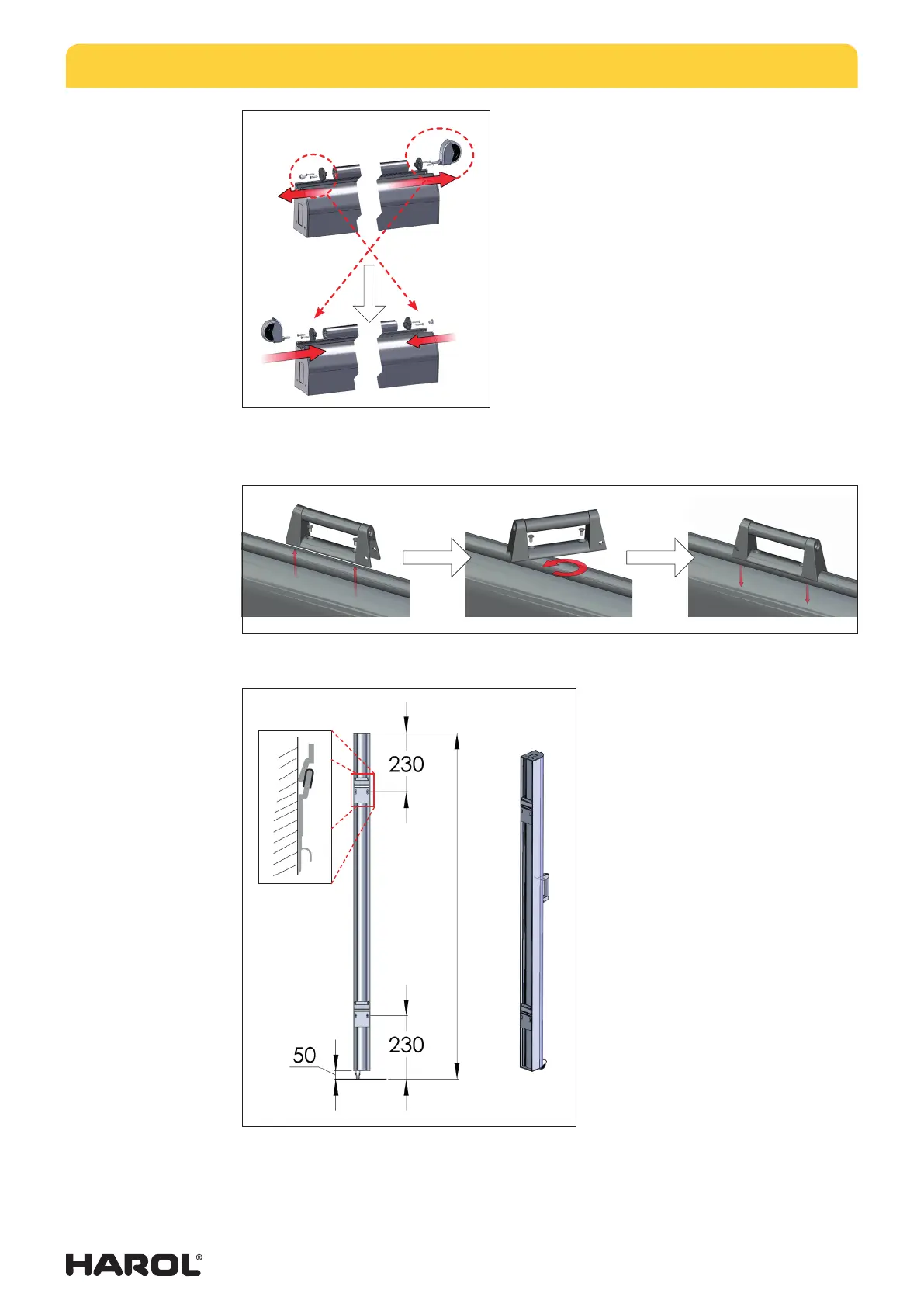 230

230

50

HAROL®