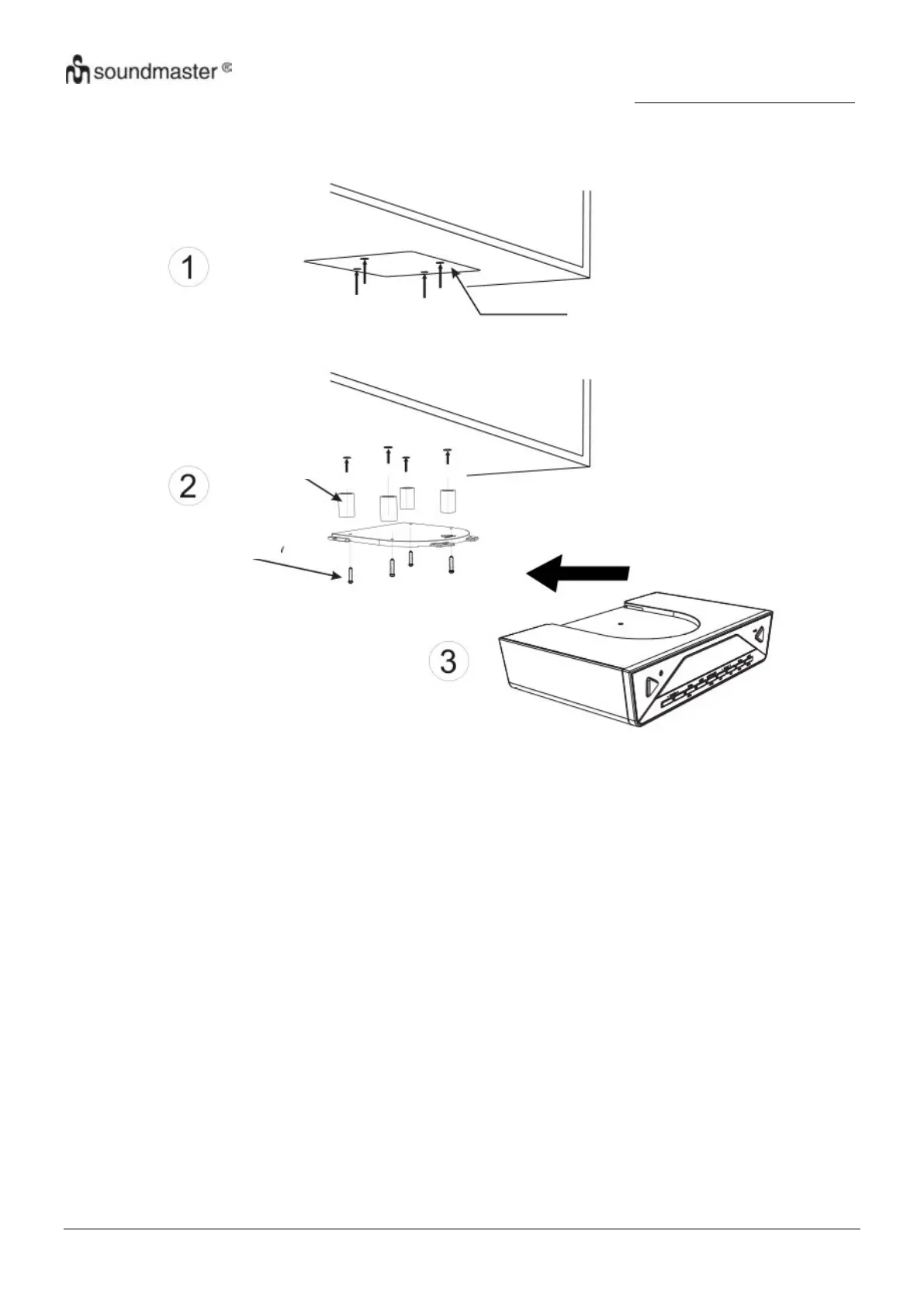 soundmaster ®

1

2

3