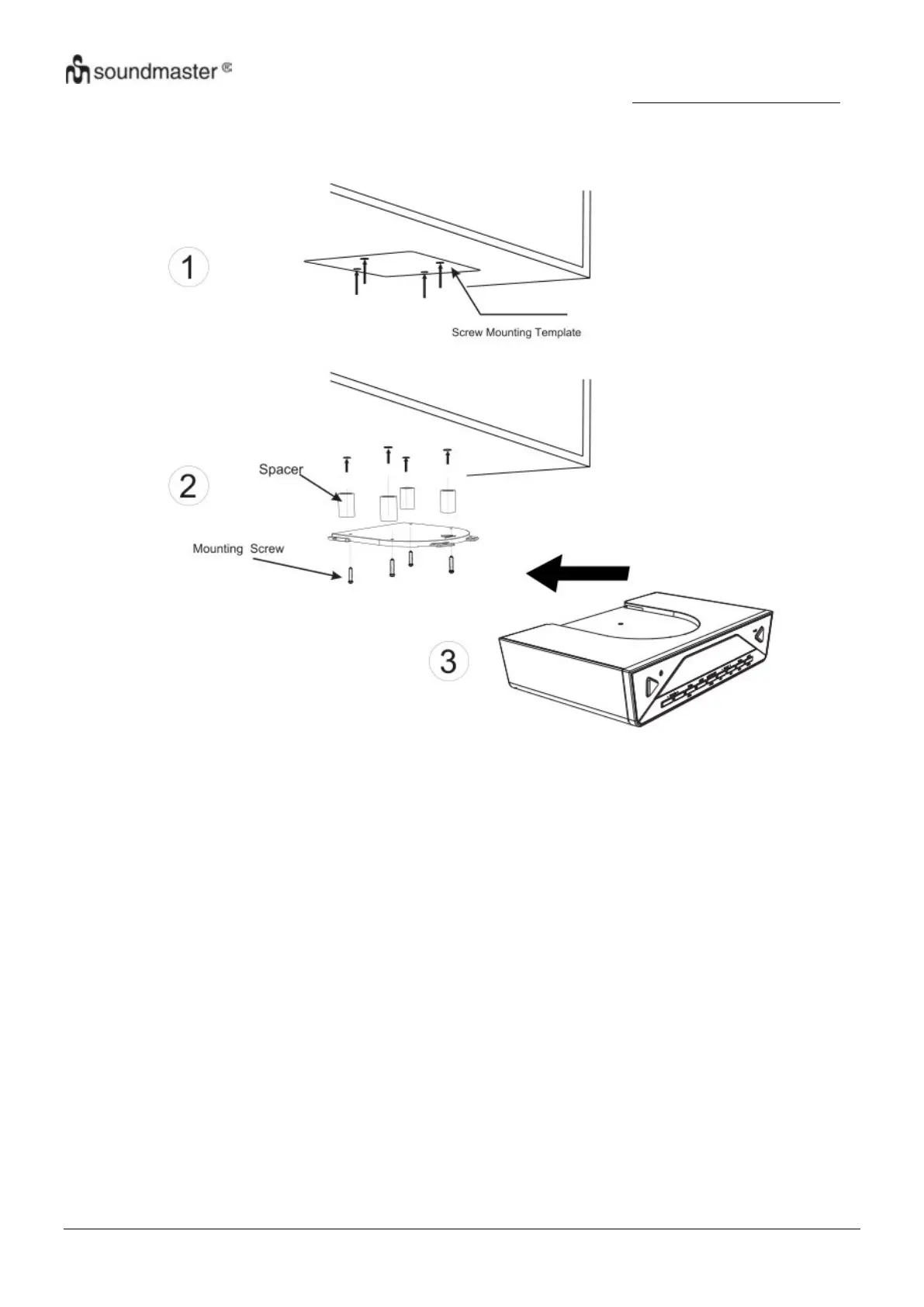 soundmaster ®

1

Screw Mounting Template

2

Spacer

Mounting Screw

3