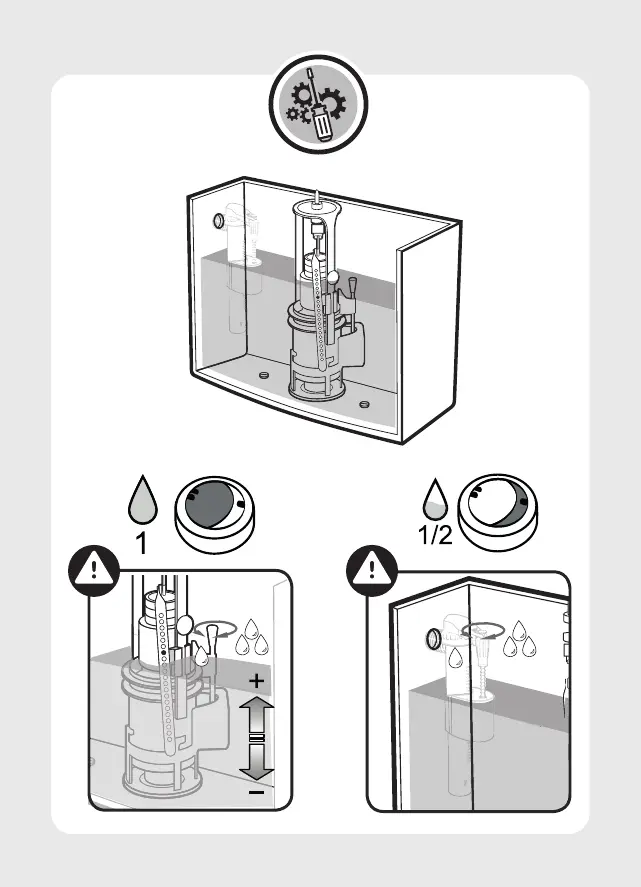 1

1/2

+

−