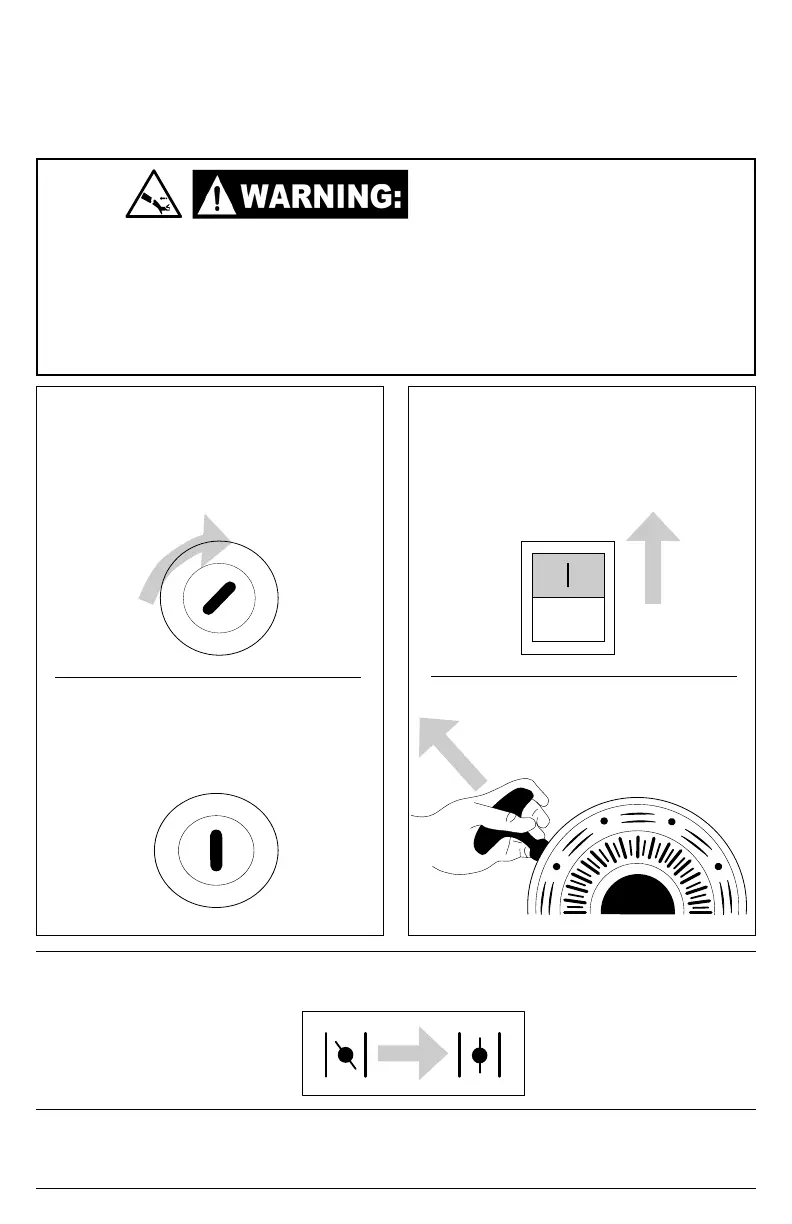 WARNING: