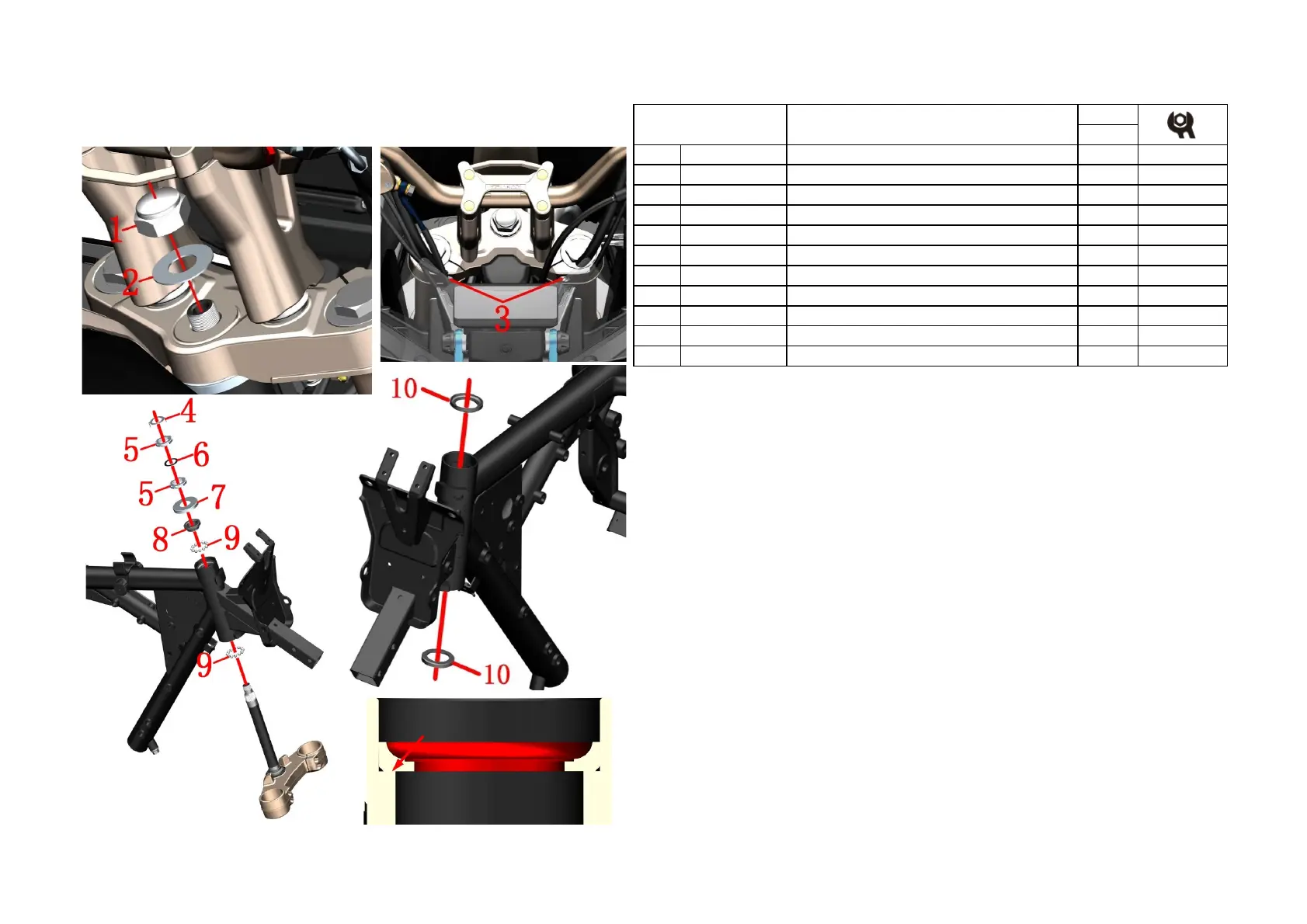 1
2
3
4
5
6
5
7
8
9
9
10
10