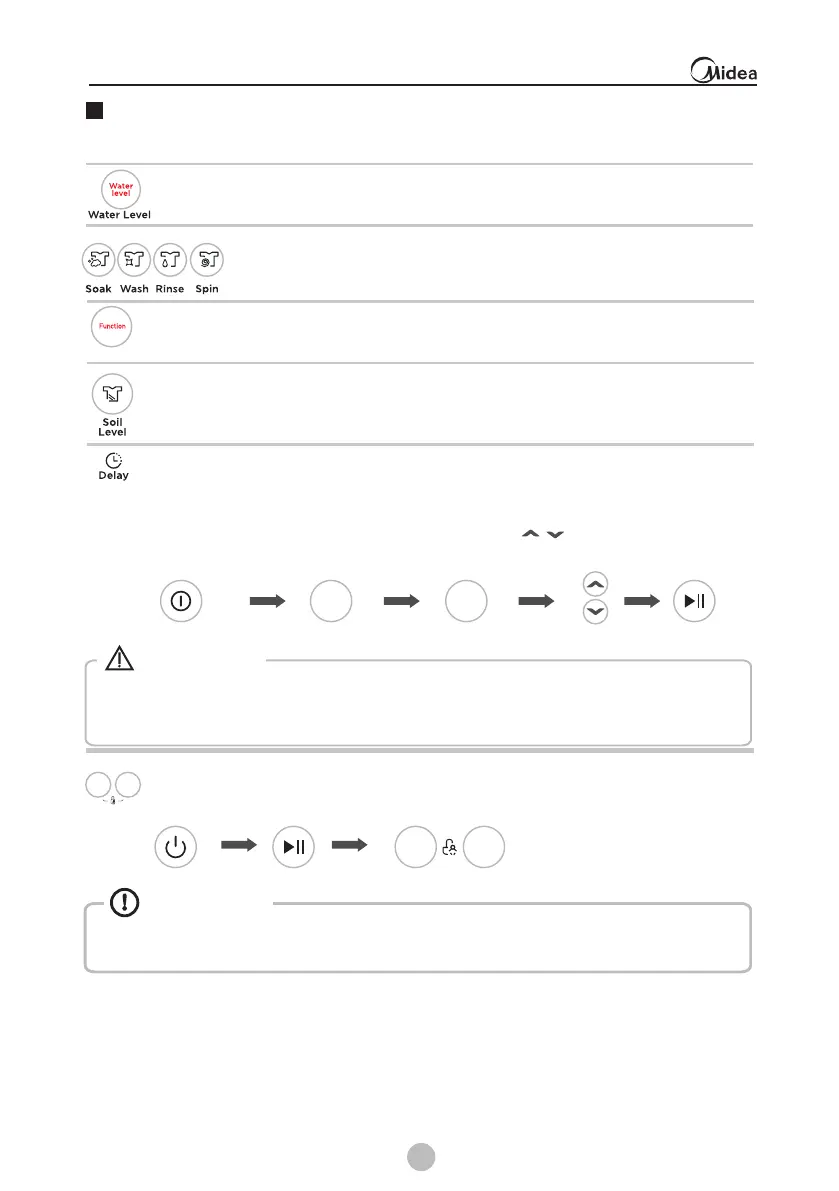 Midea

Water level

Water Level

Soak Wash Rinse Spin

Function

Soil Level

Delay