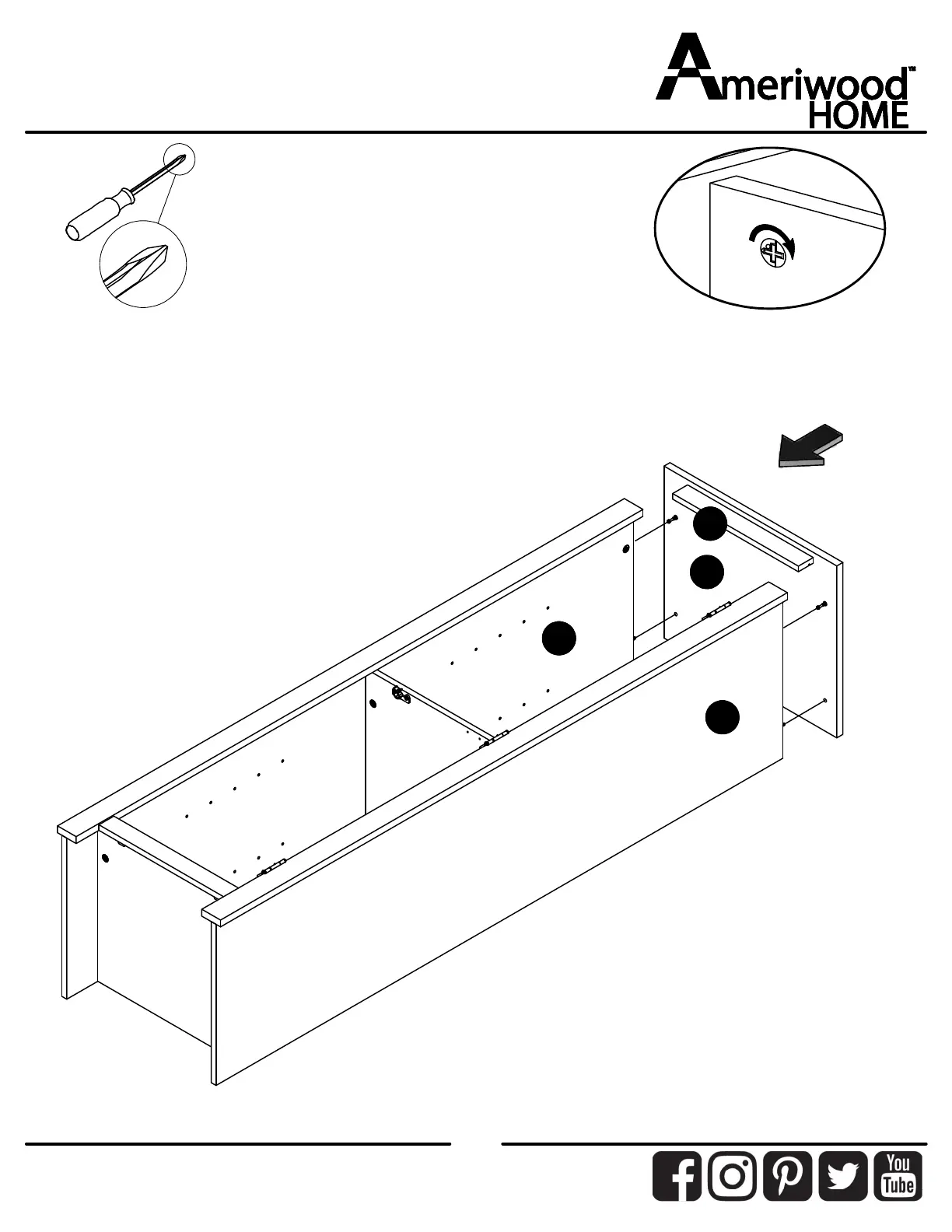 Ameriwood™ HOME

You Tube