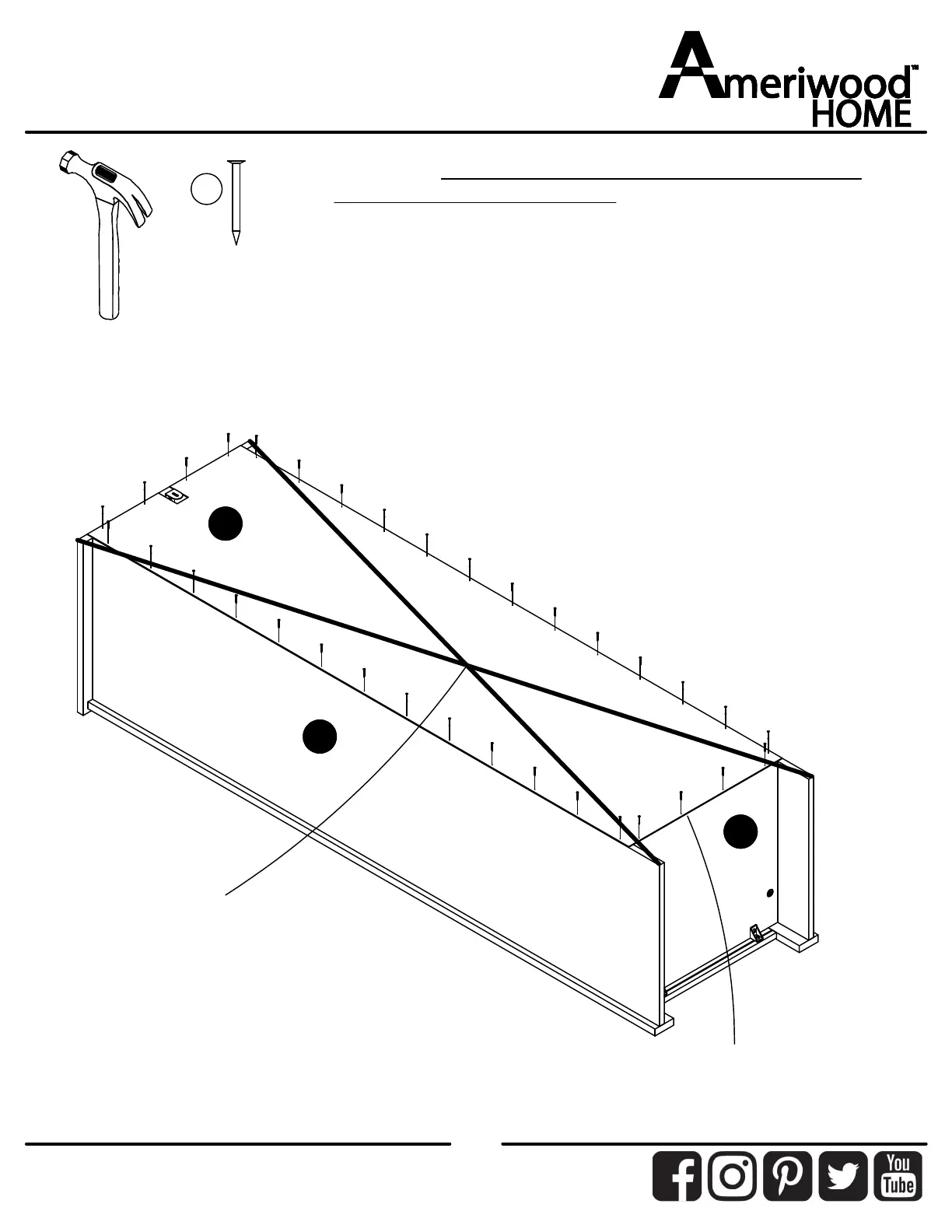 Ameriwood™ HOME

You Tube