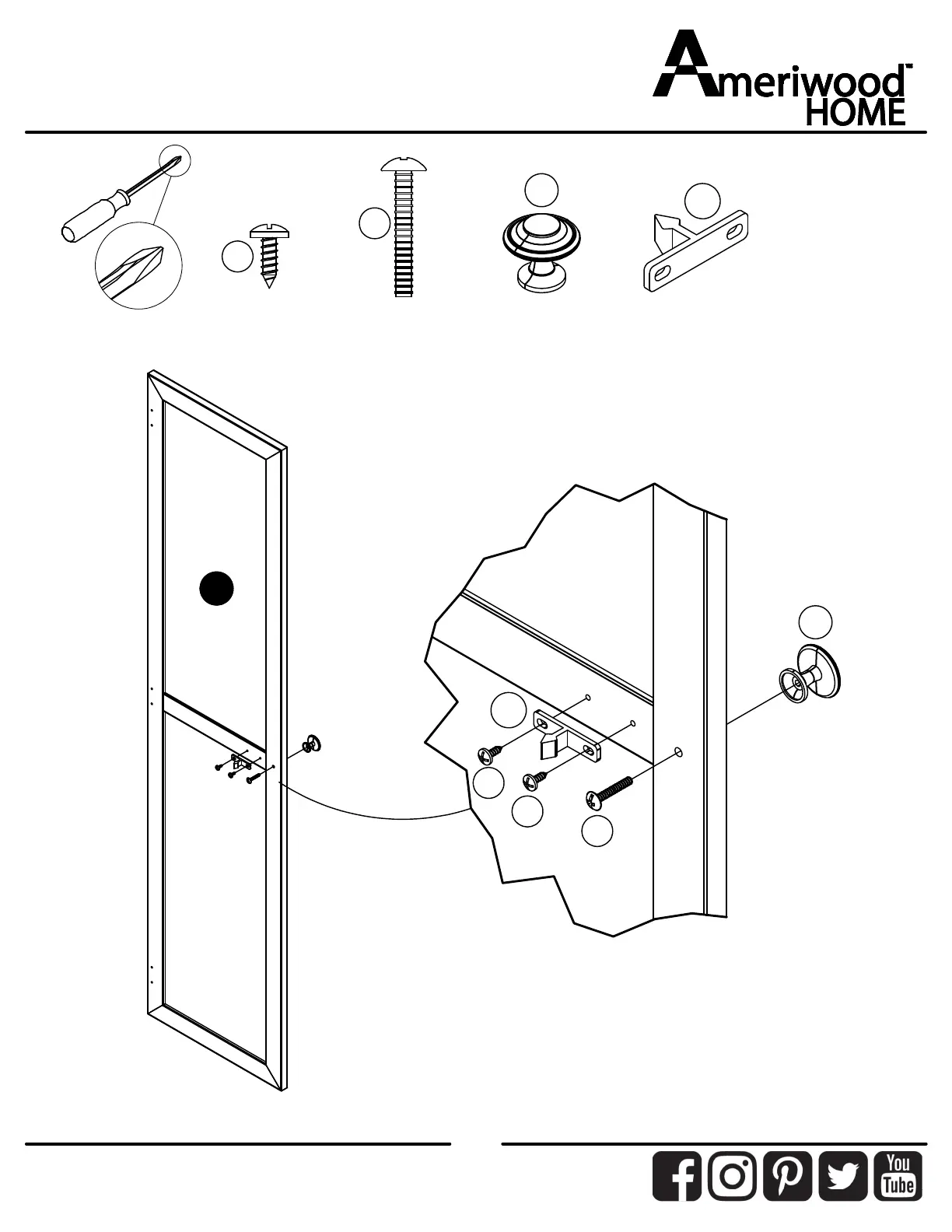 Ameriwood™ HOME

You Tube