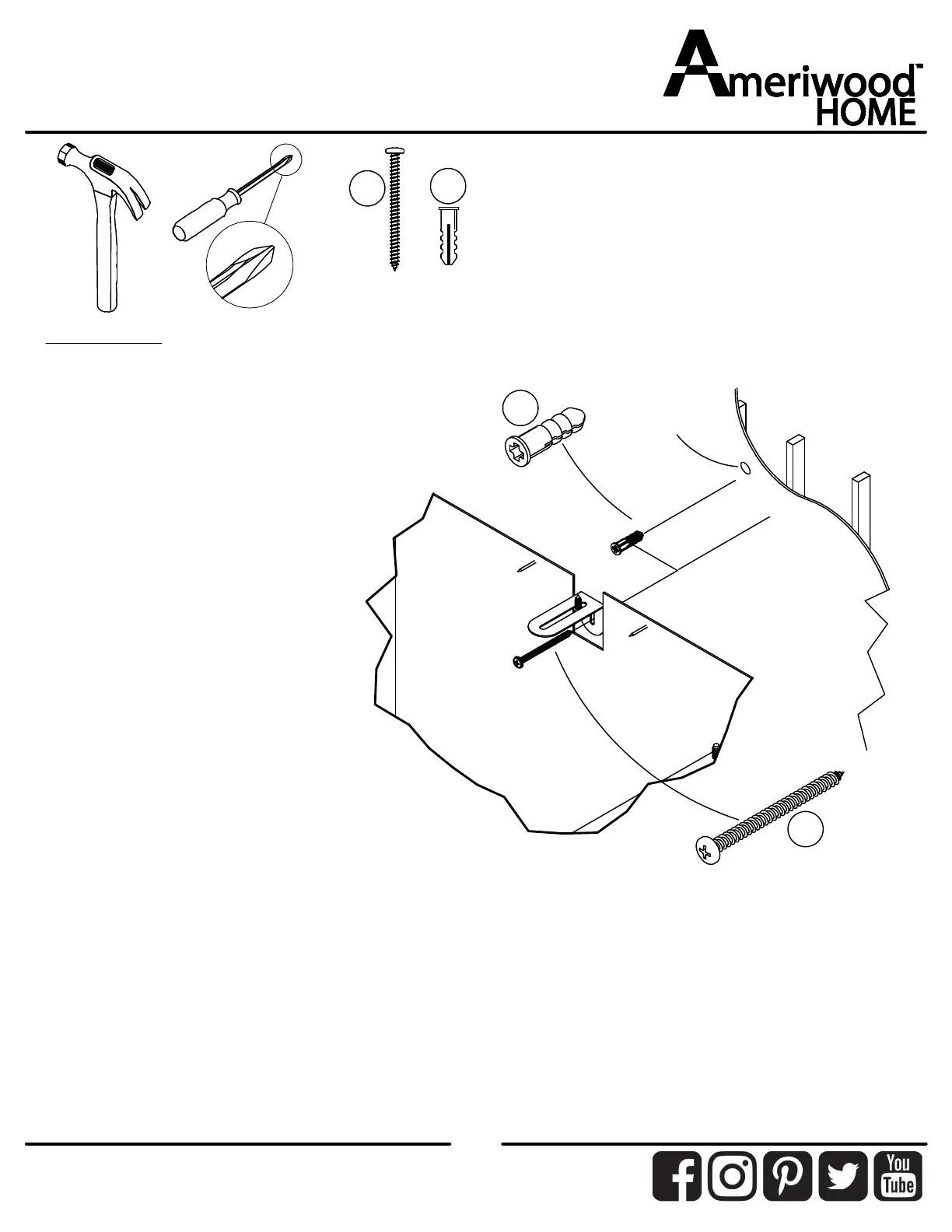 Ameriwood™ HOME

You Tube