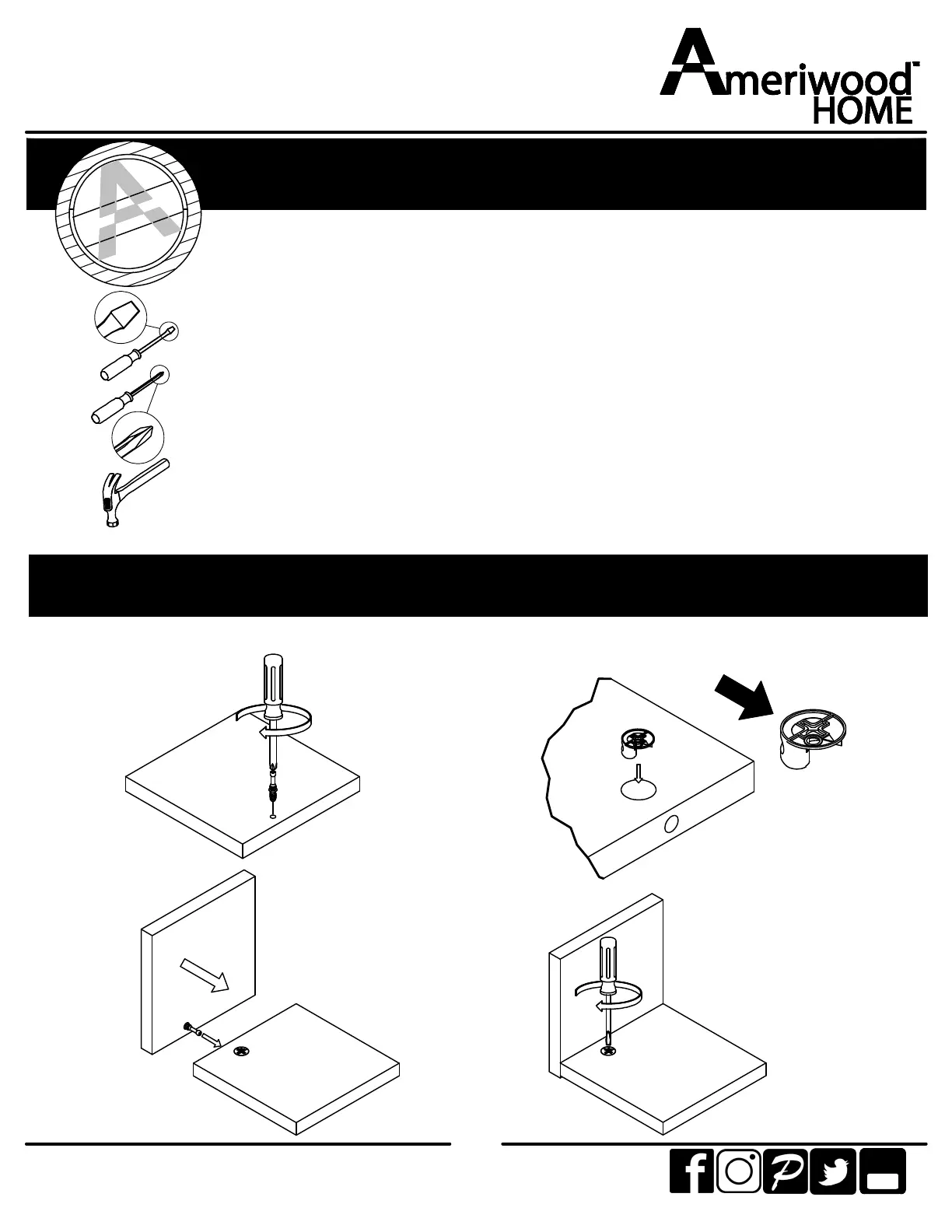 Ameriwood™ HOME