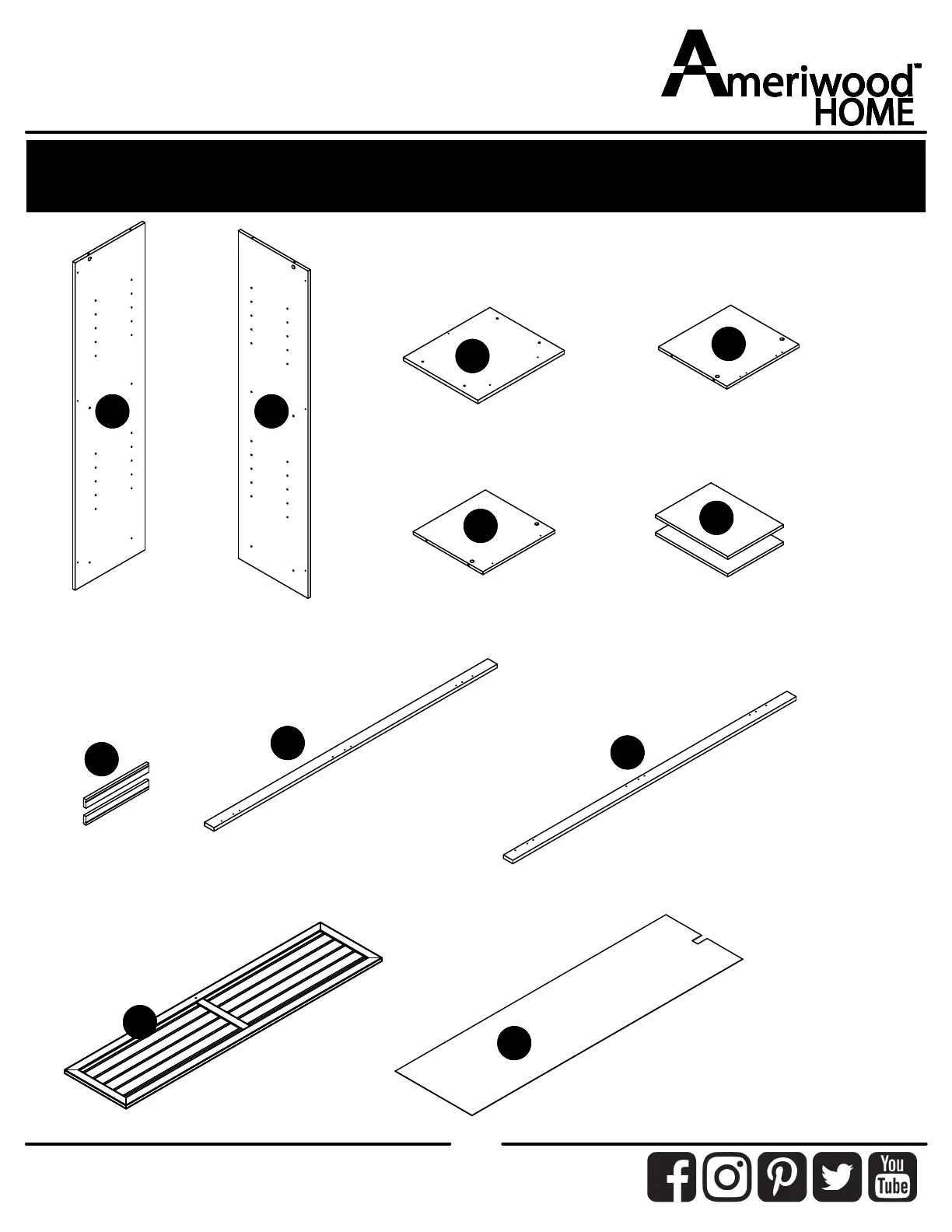 Ameriwood™ HOME

You Tube