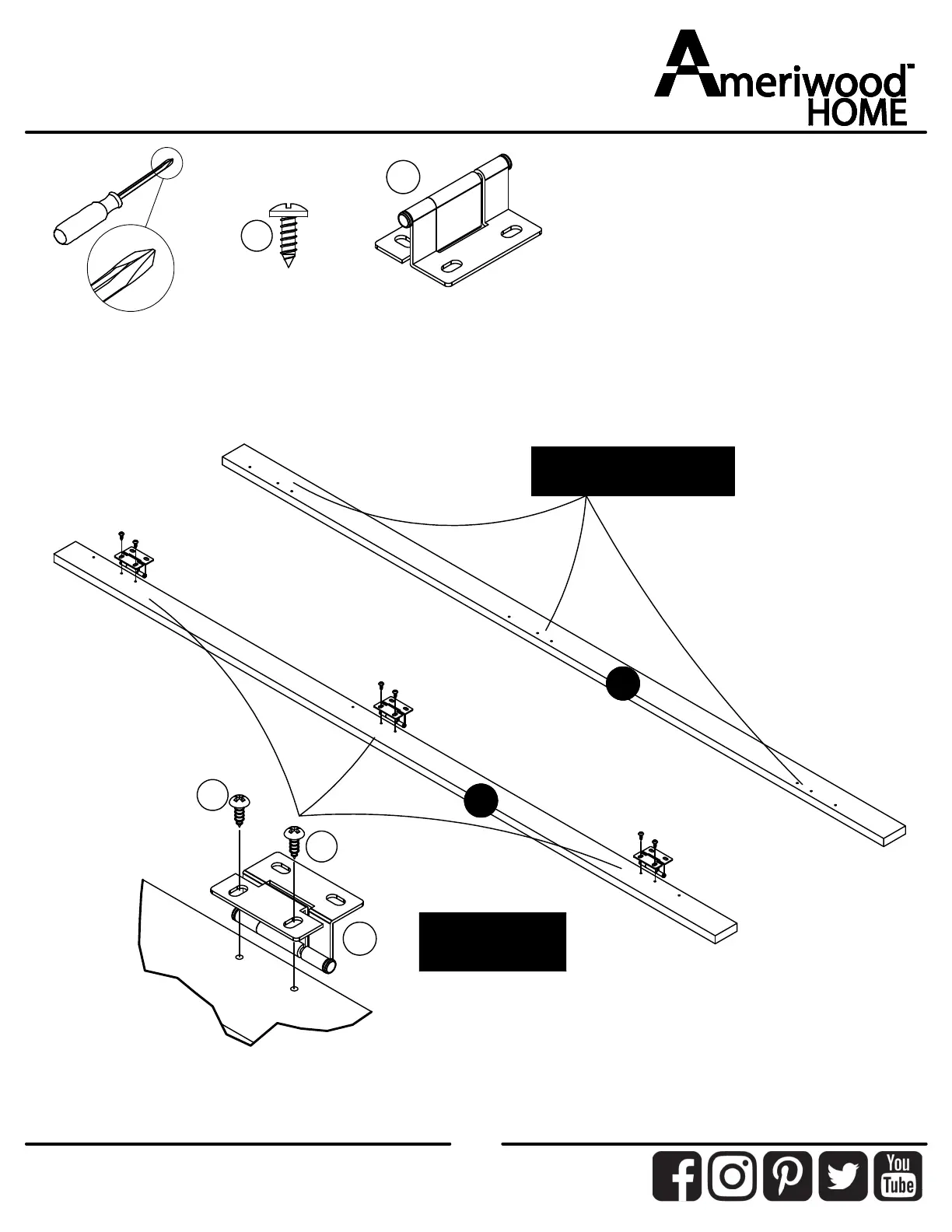 Ameriwood™ HOME

You Tube