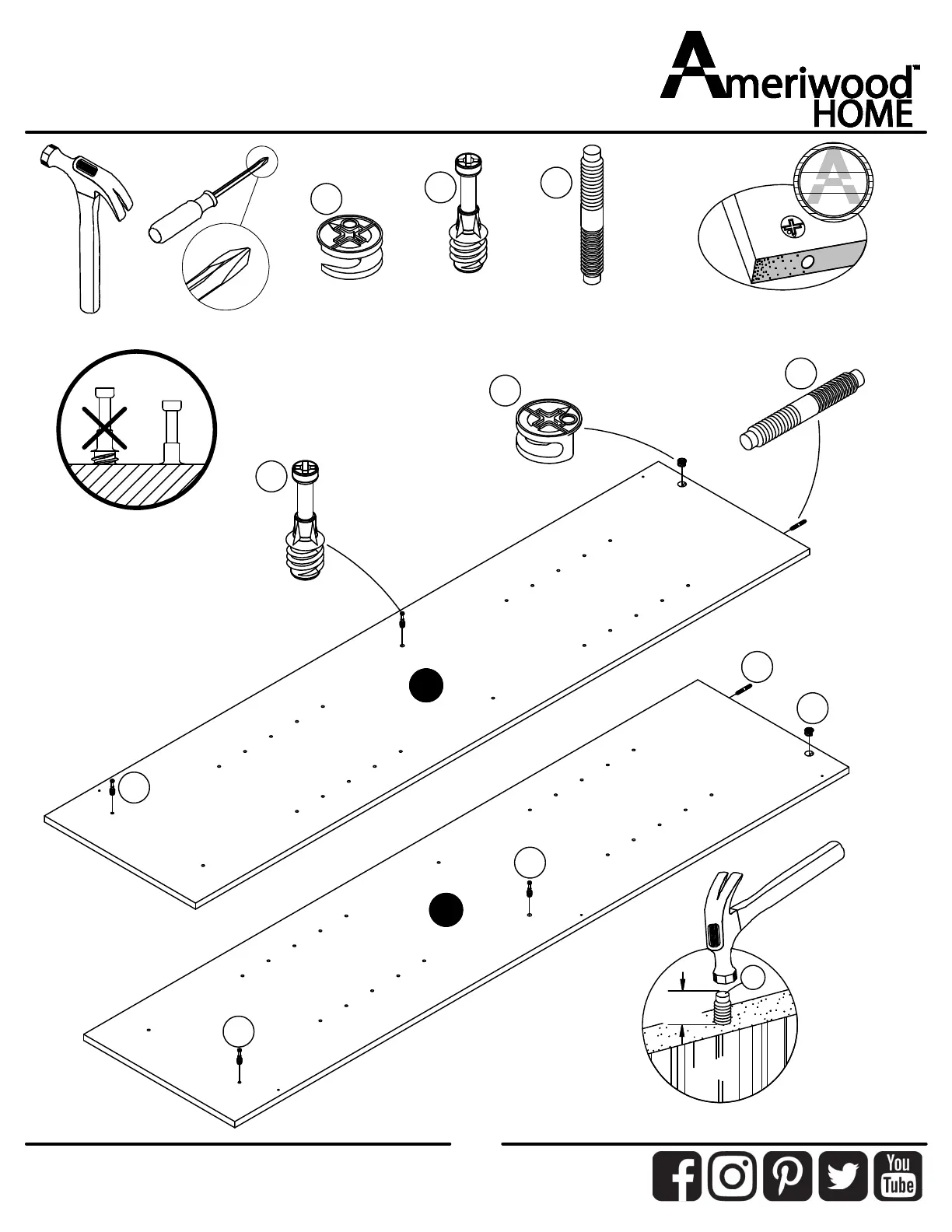 Ameriwood™ HOME

A

You Tube