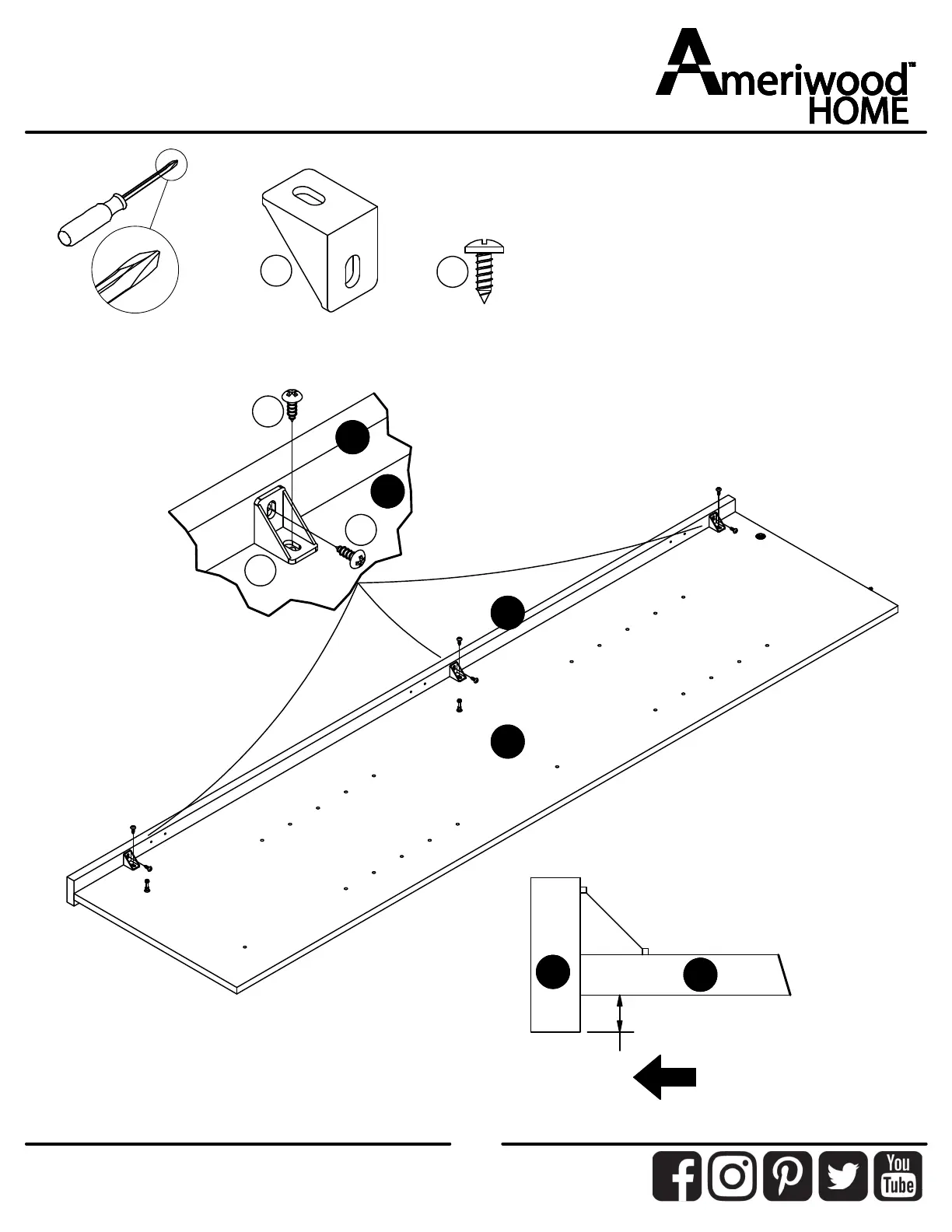 Ameriwood™ HOME

You Tube