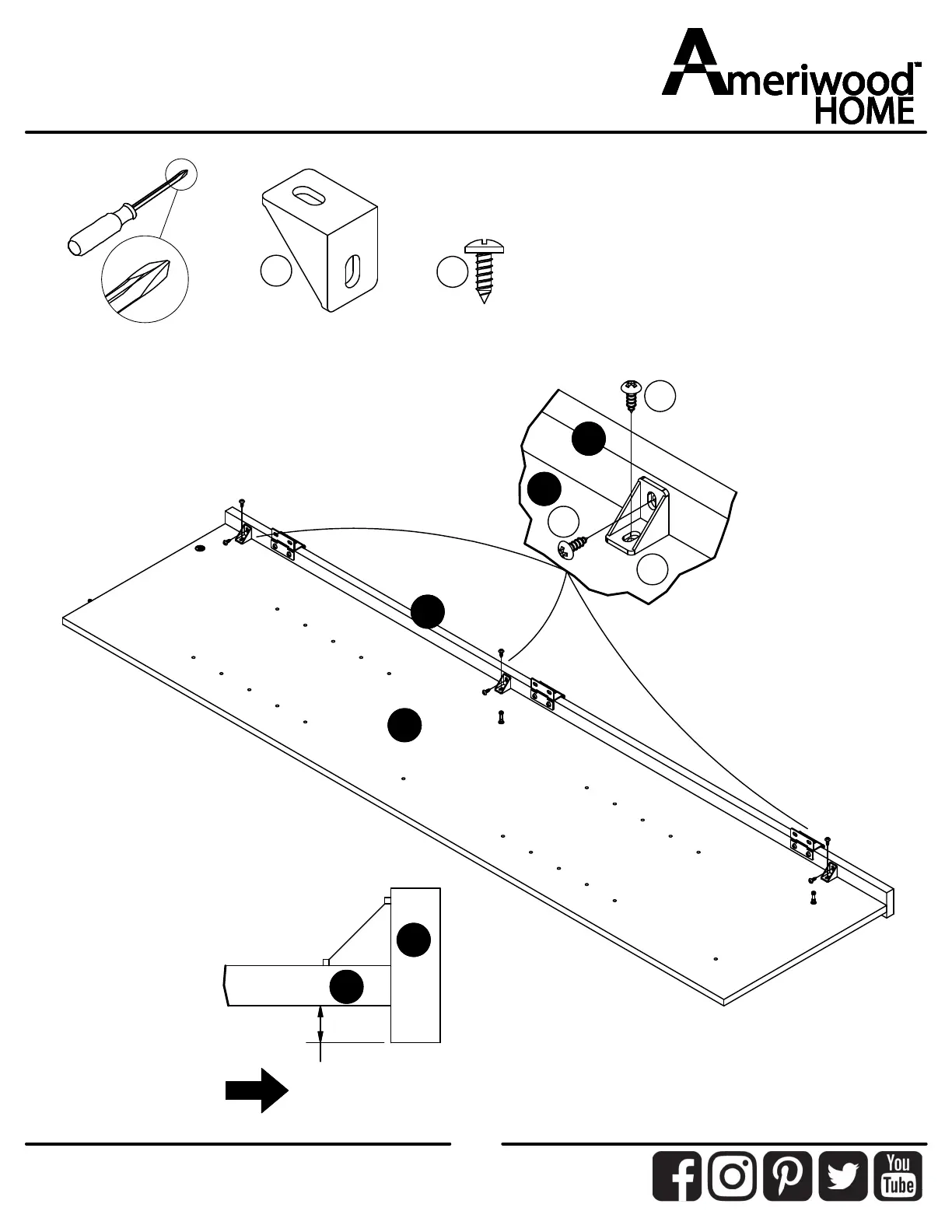 Ameriwood™
HOME

You
Tube