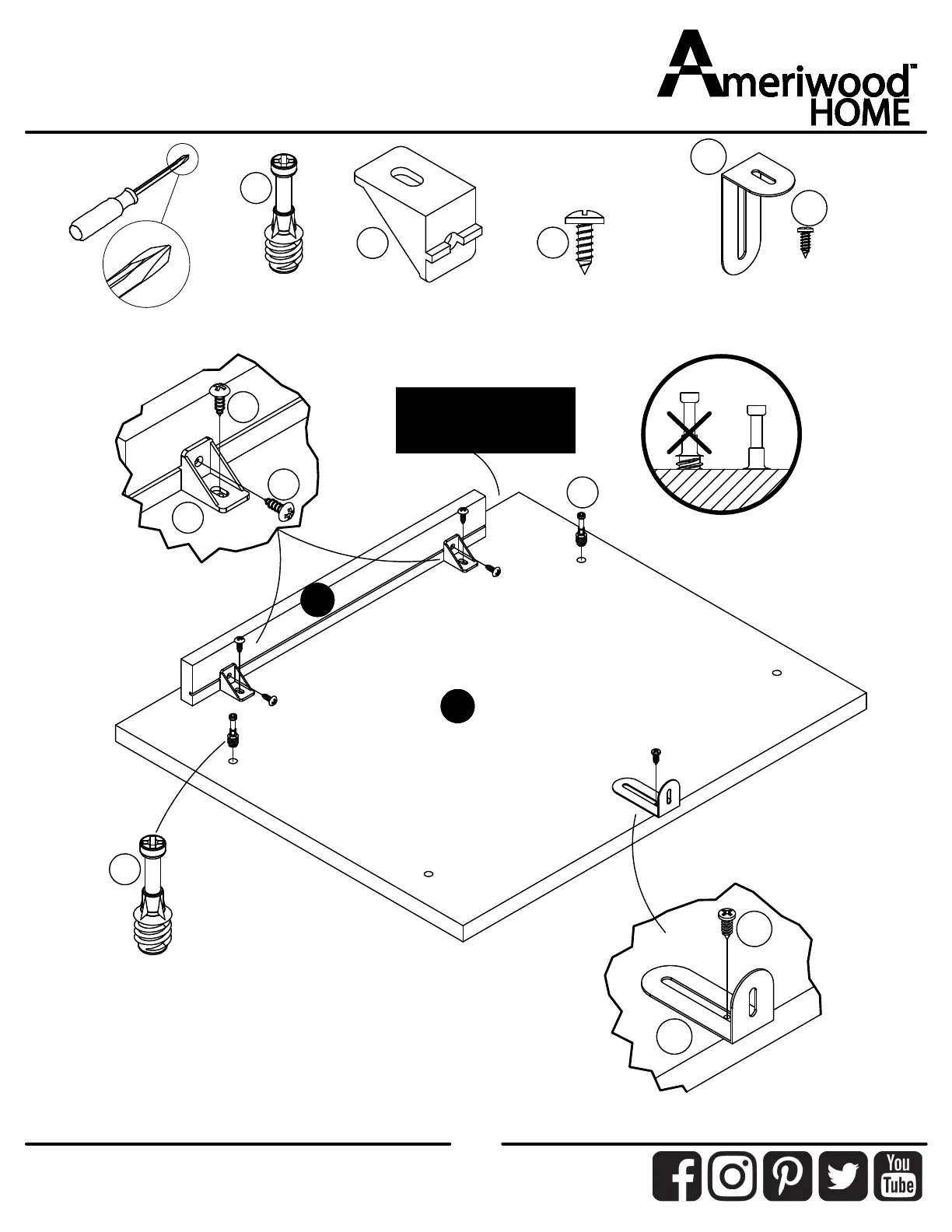 Ameriwood™ HOME

You Tube