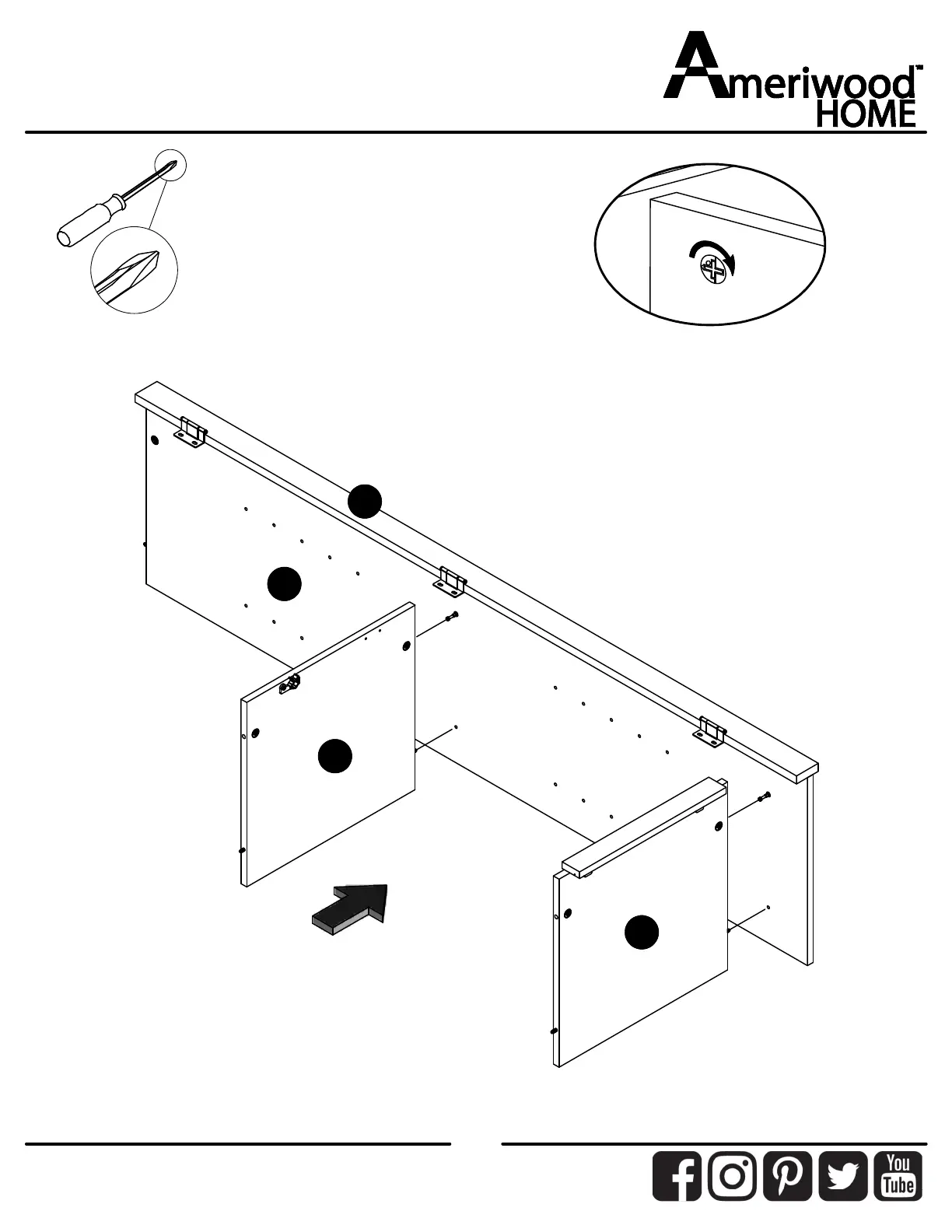 Ameriwood™
HOME

You
Tube