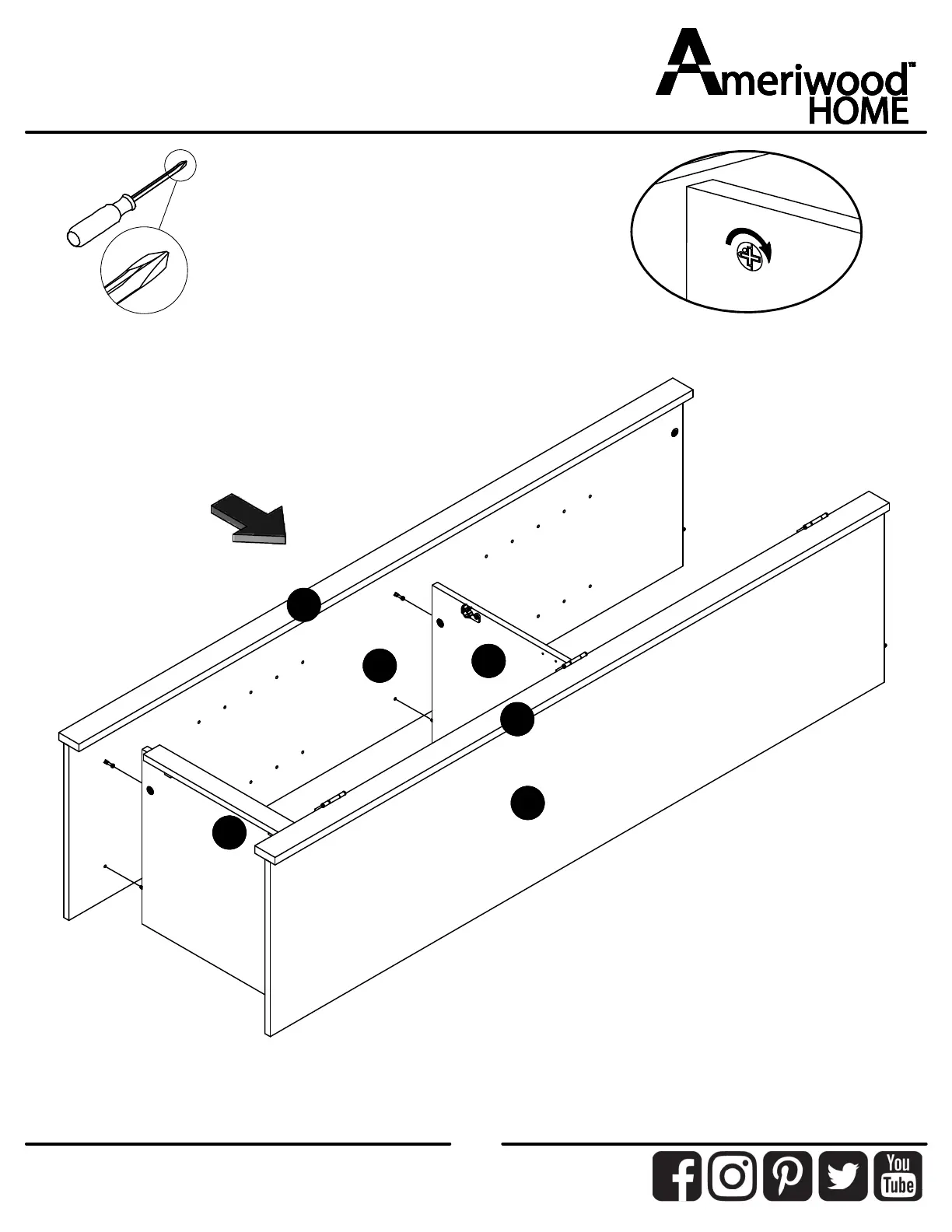 Ameriwood™
HOME

You
Tube