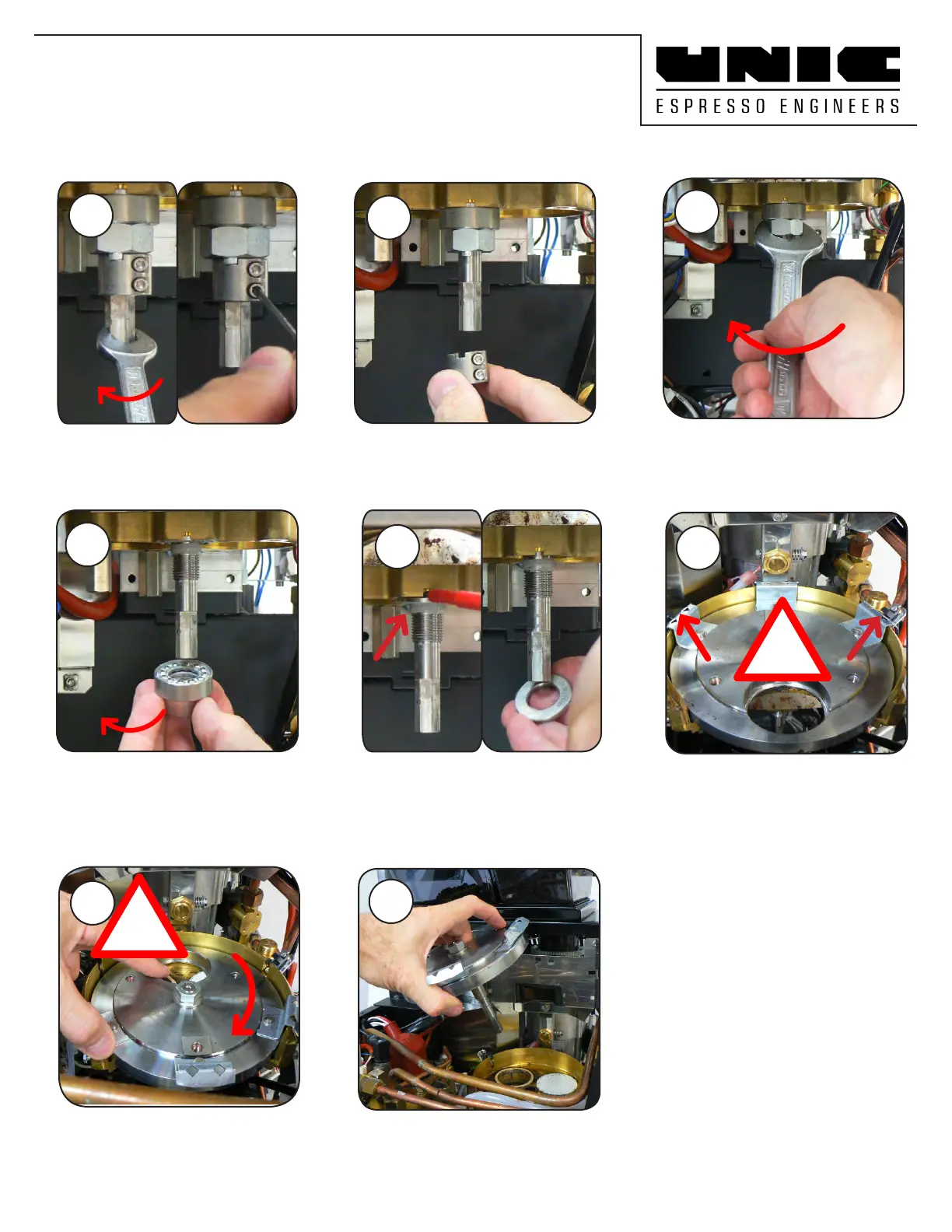 UNIC
ESPRESSO ENGINEERS