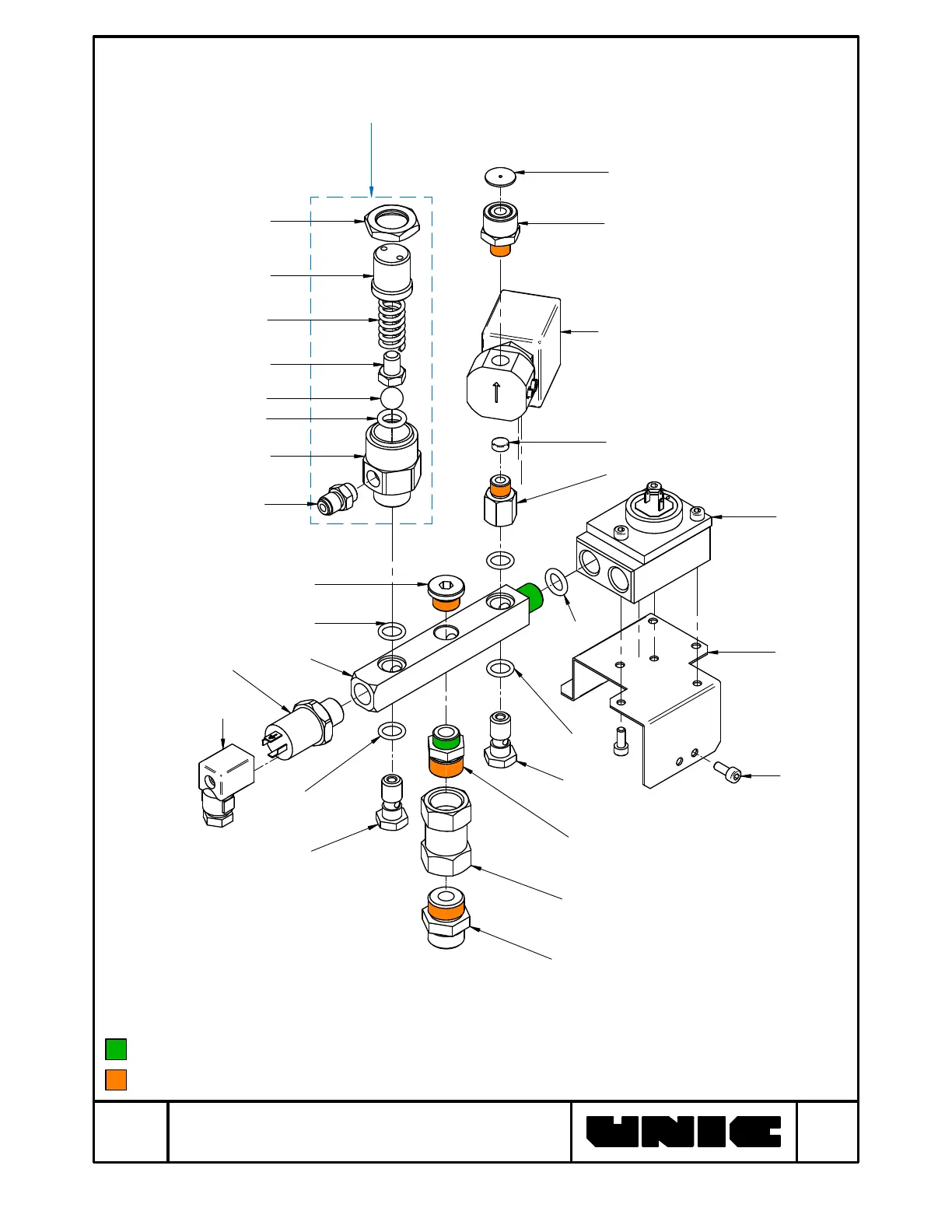 UNIC