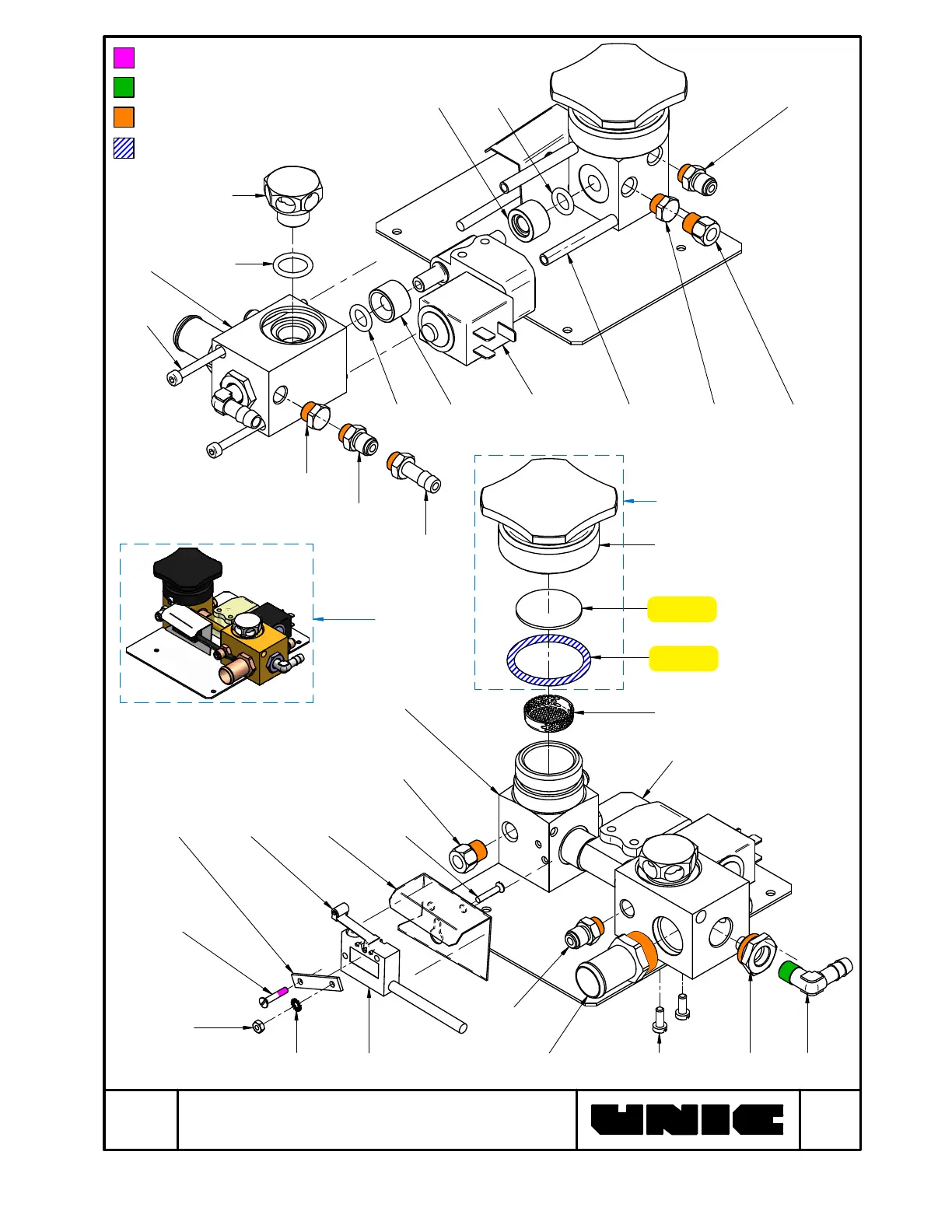 UNIC