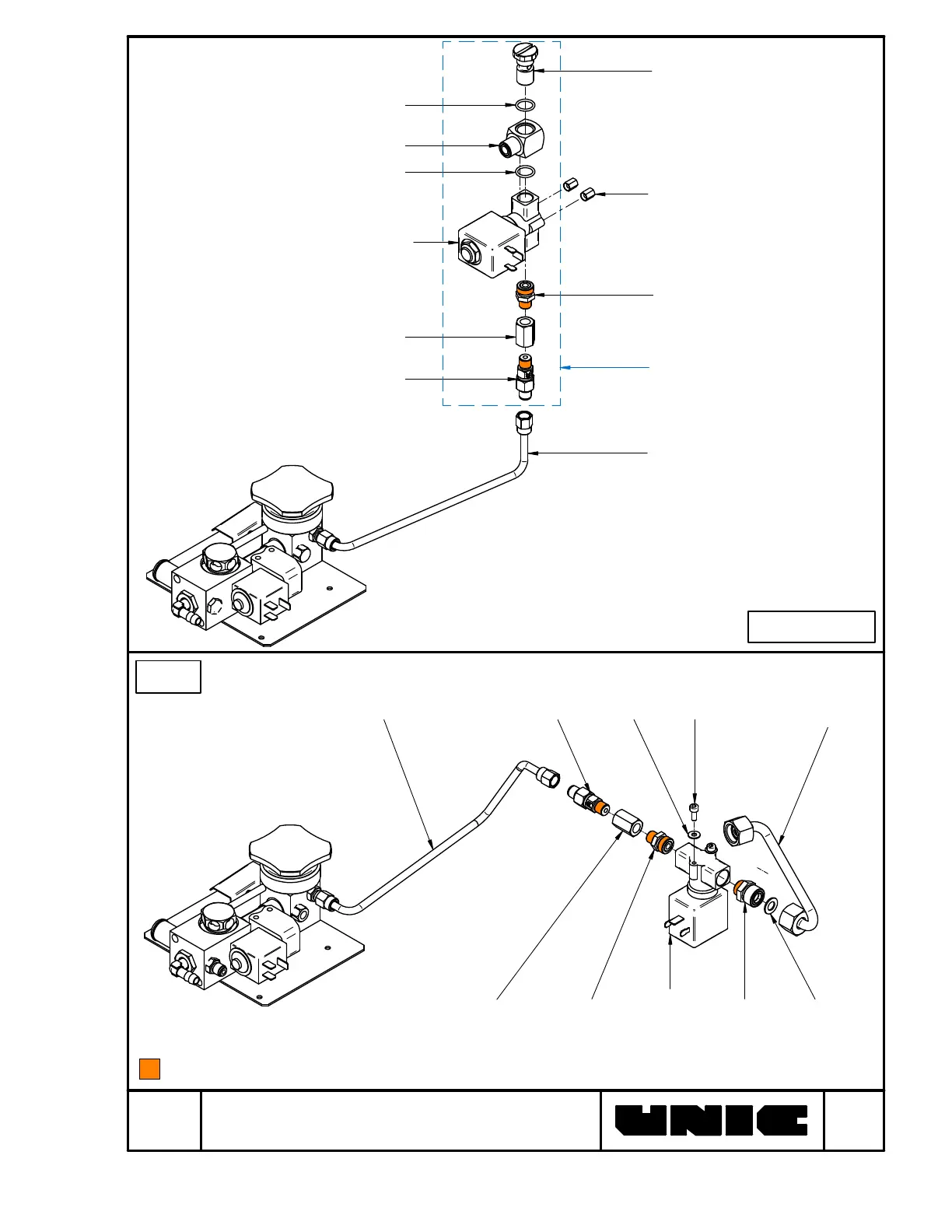 UNIC