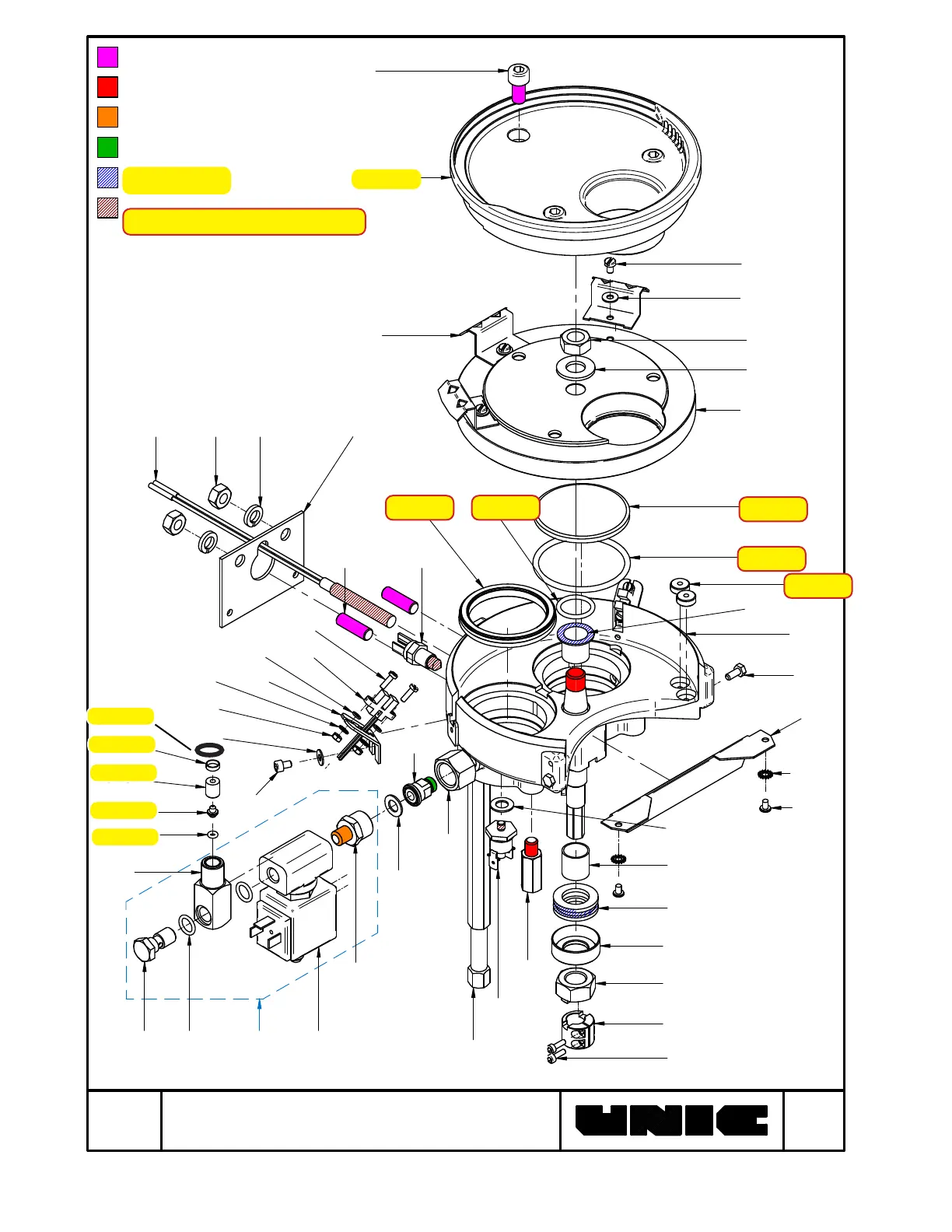 UNIC