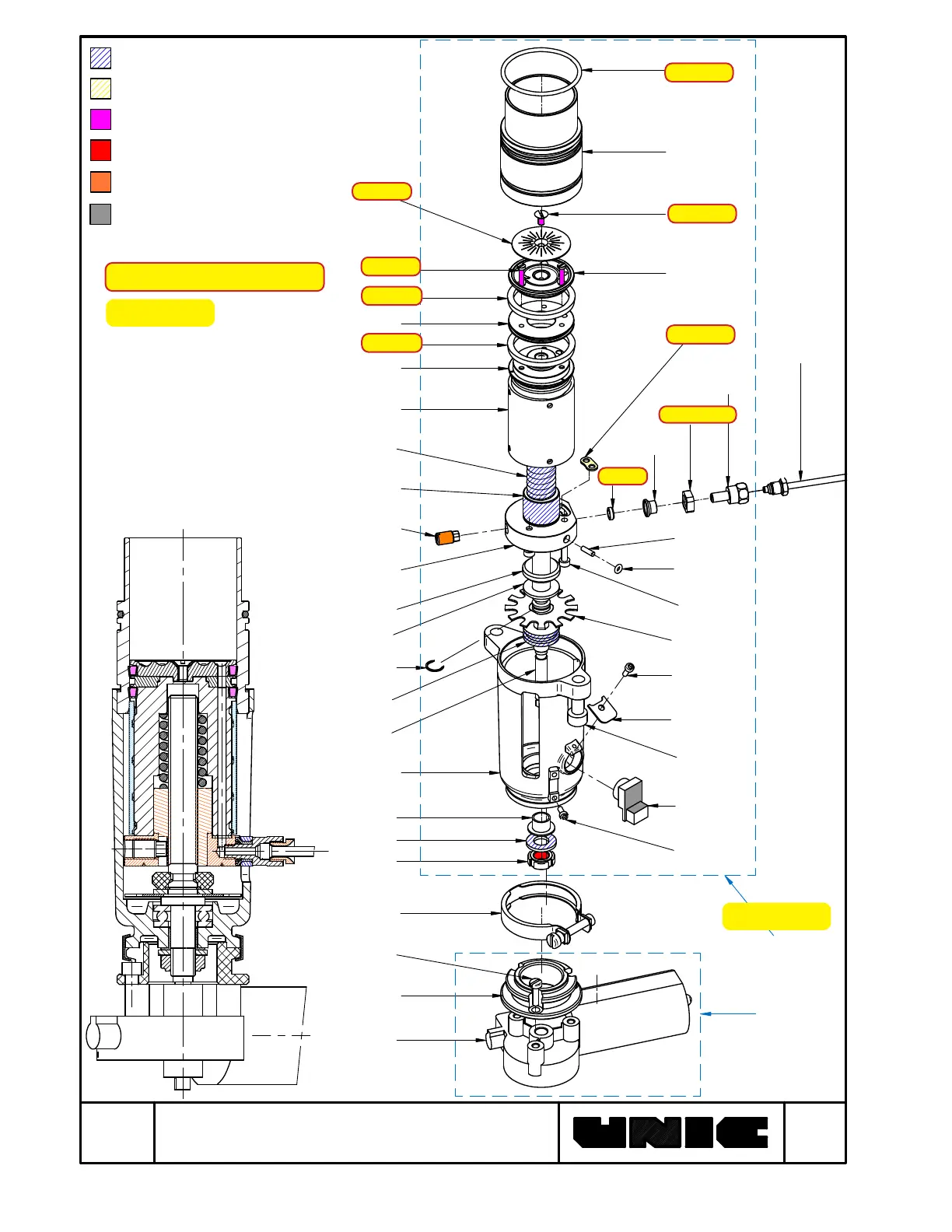 UNIC