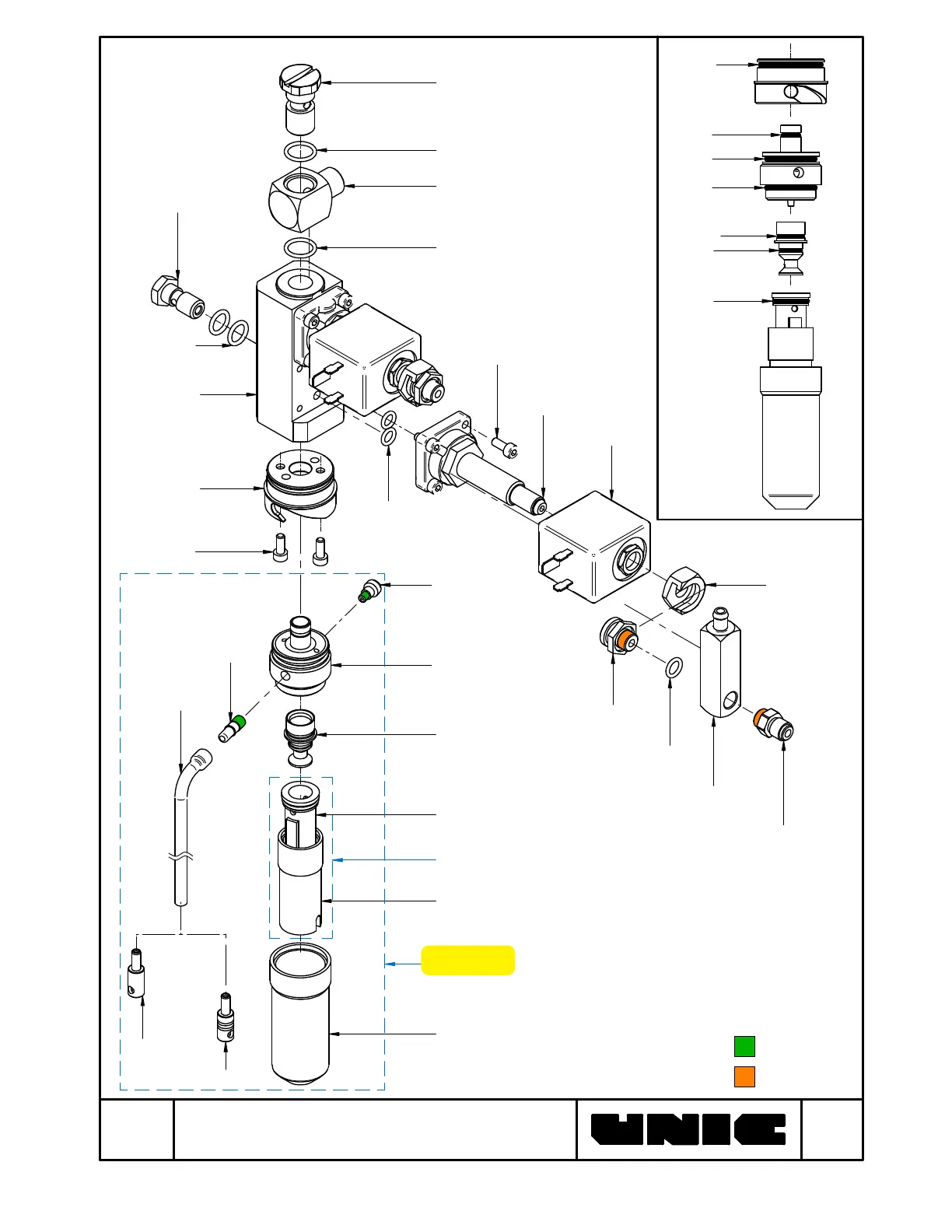 UNIC