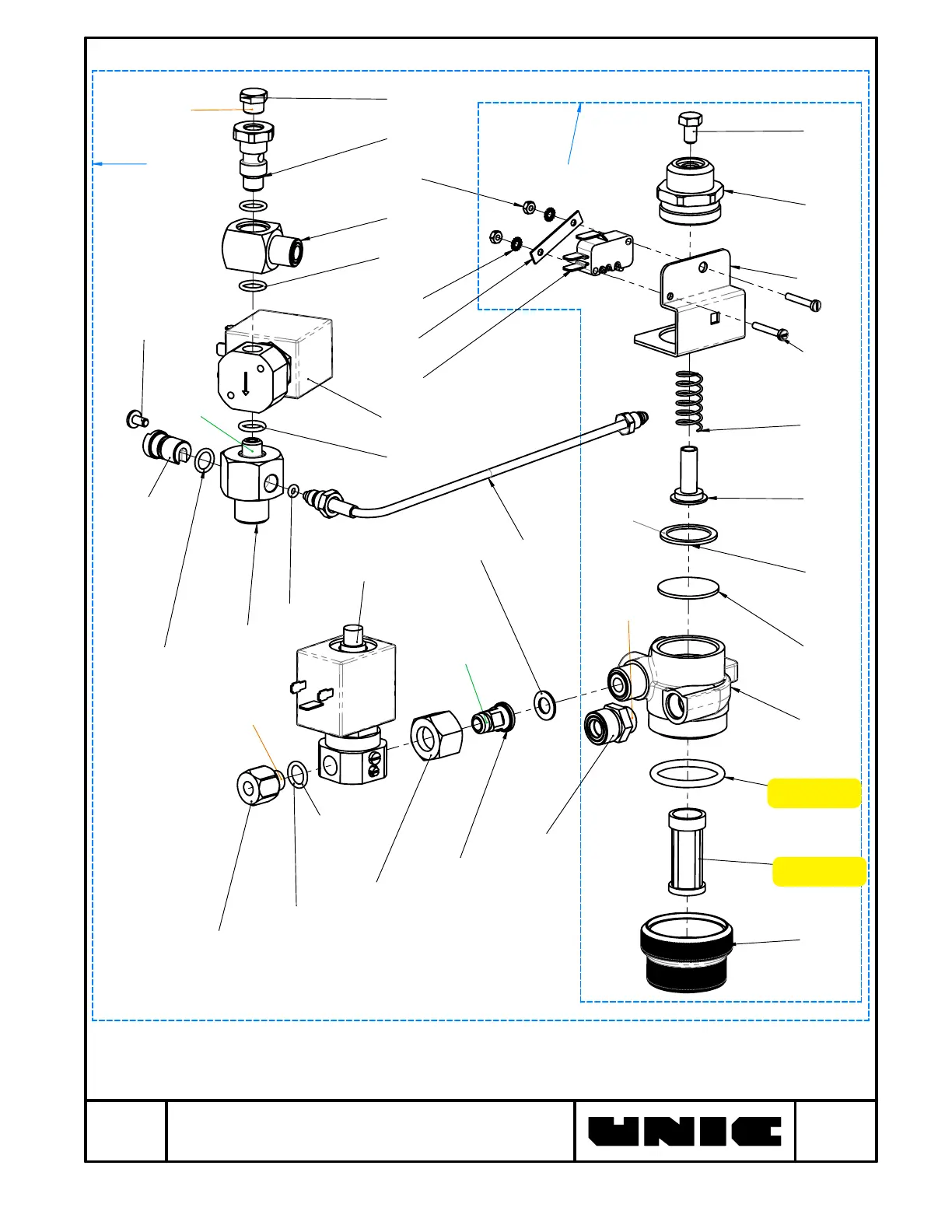 UNIC