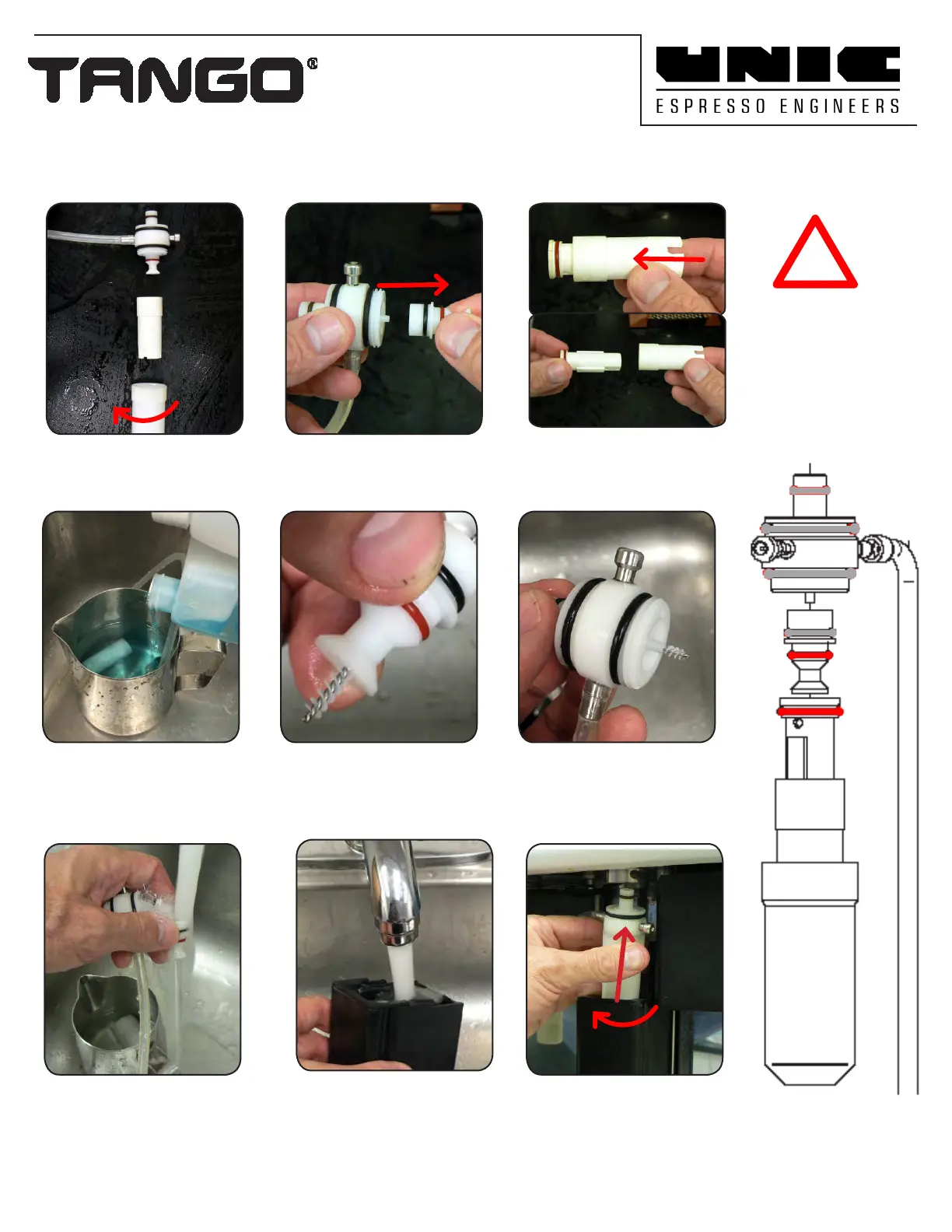 TANGO®

UNIC
ESPRESSO ENGINEERS