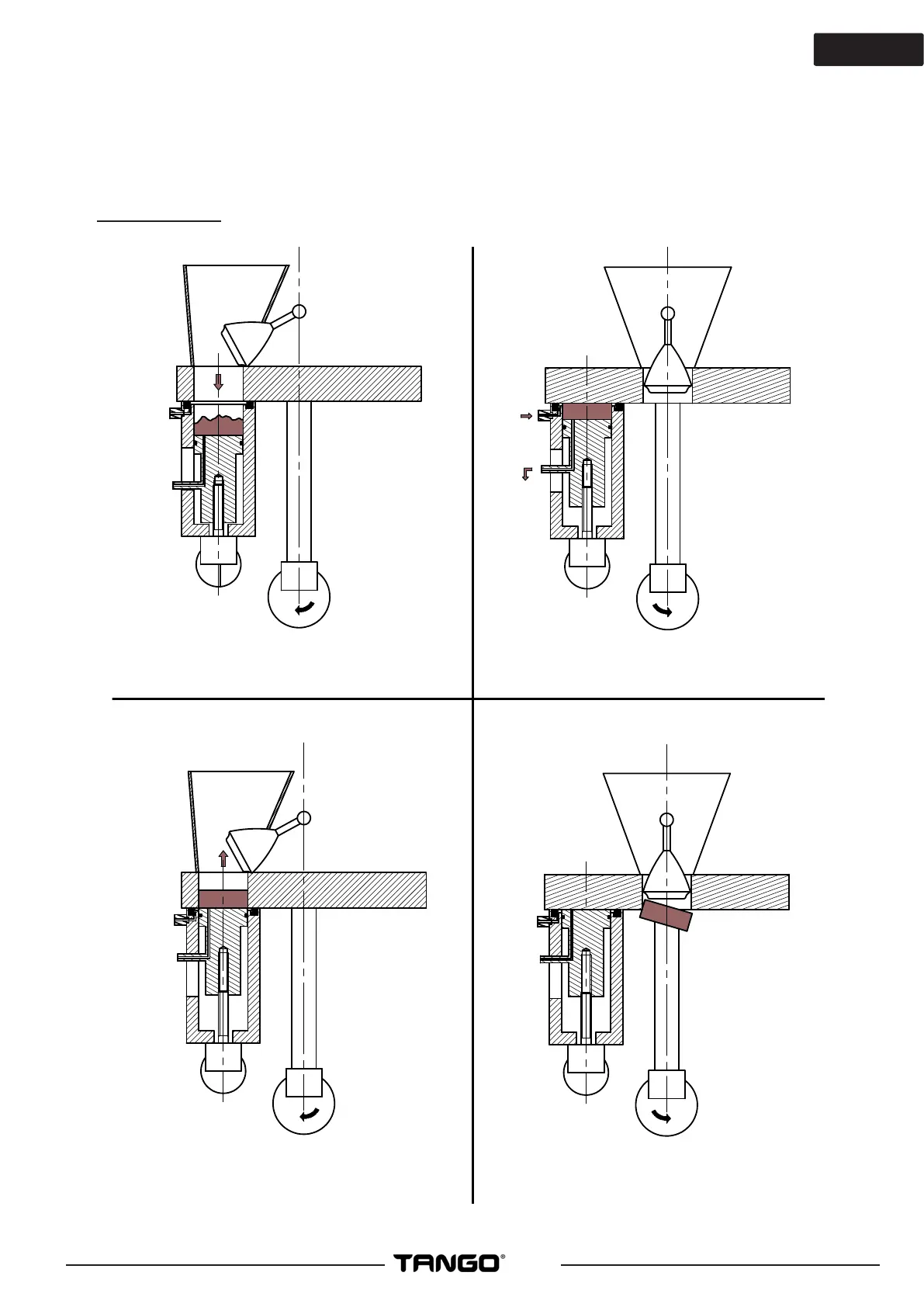 TANGO®