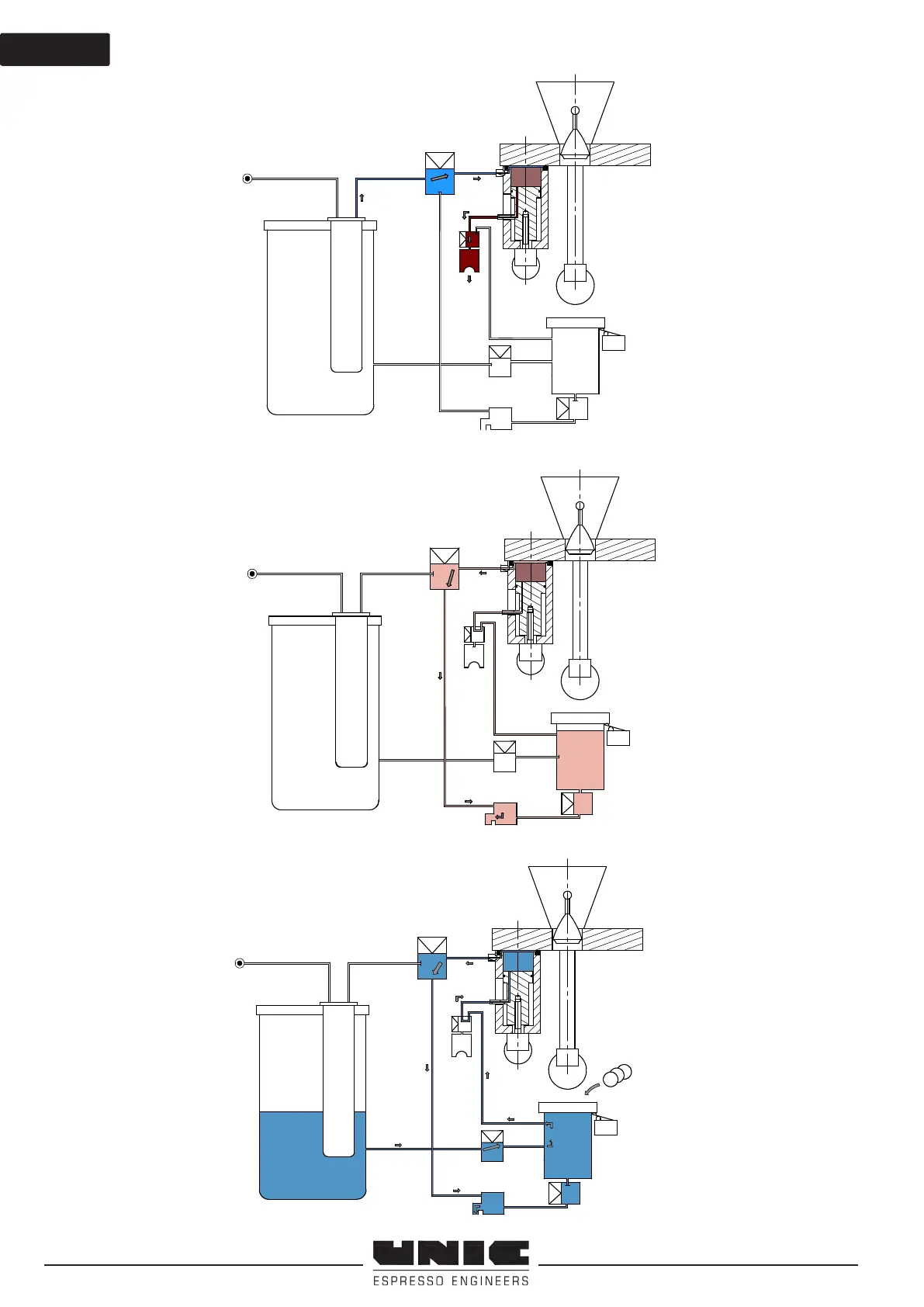 UNIC
ESPRESSO ENGINEERS