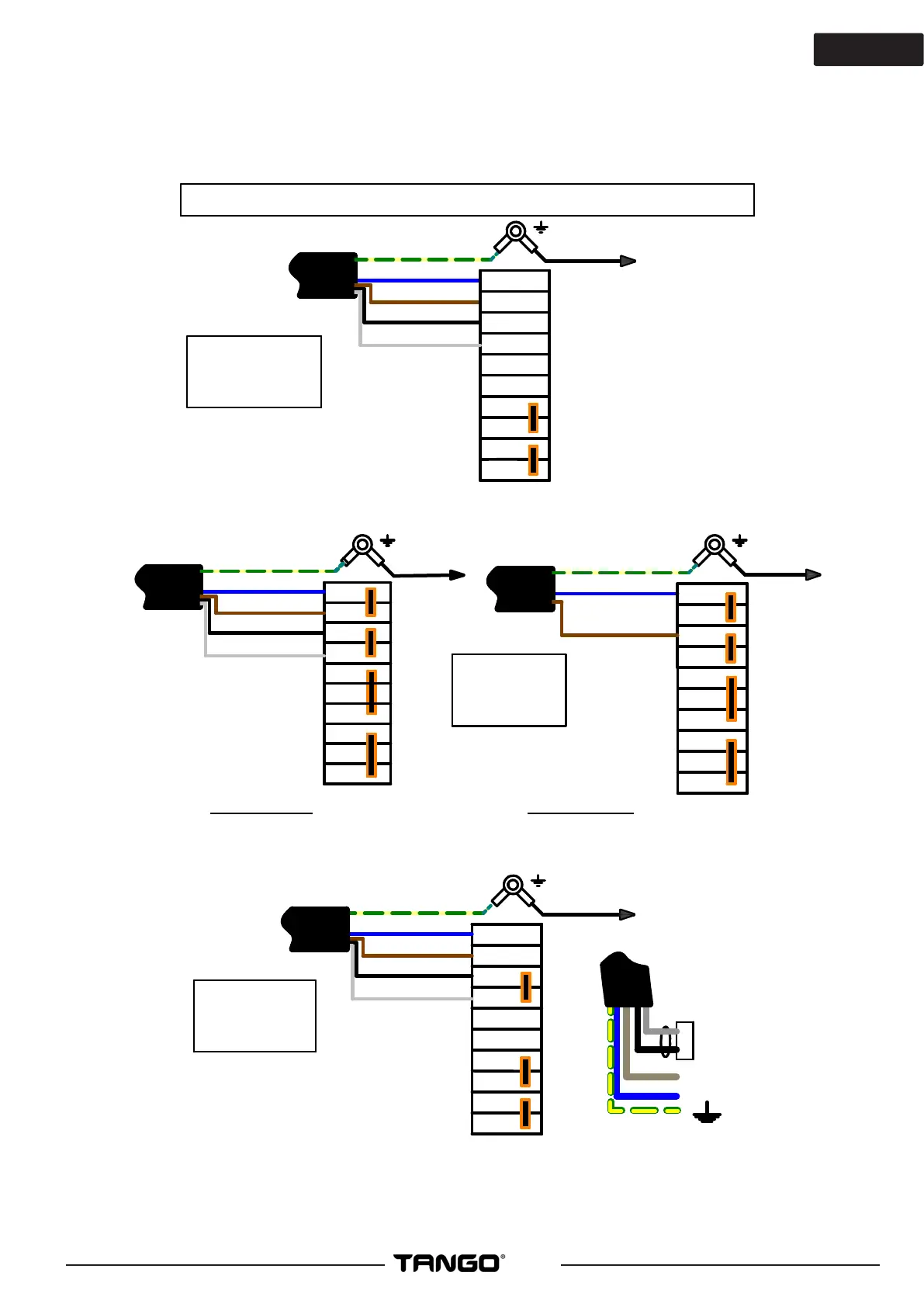 TANGO®