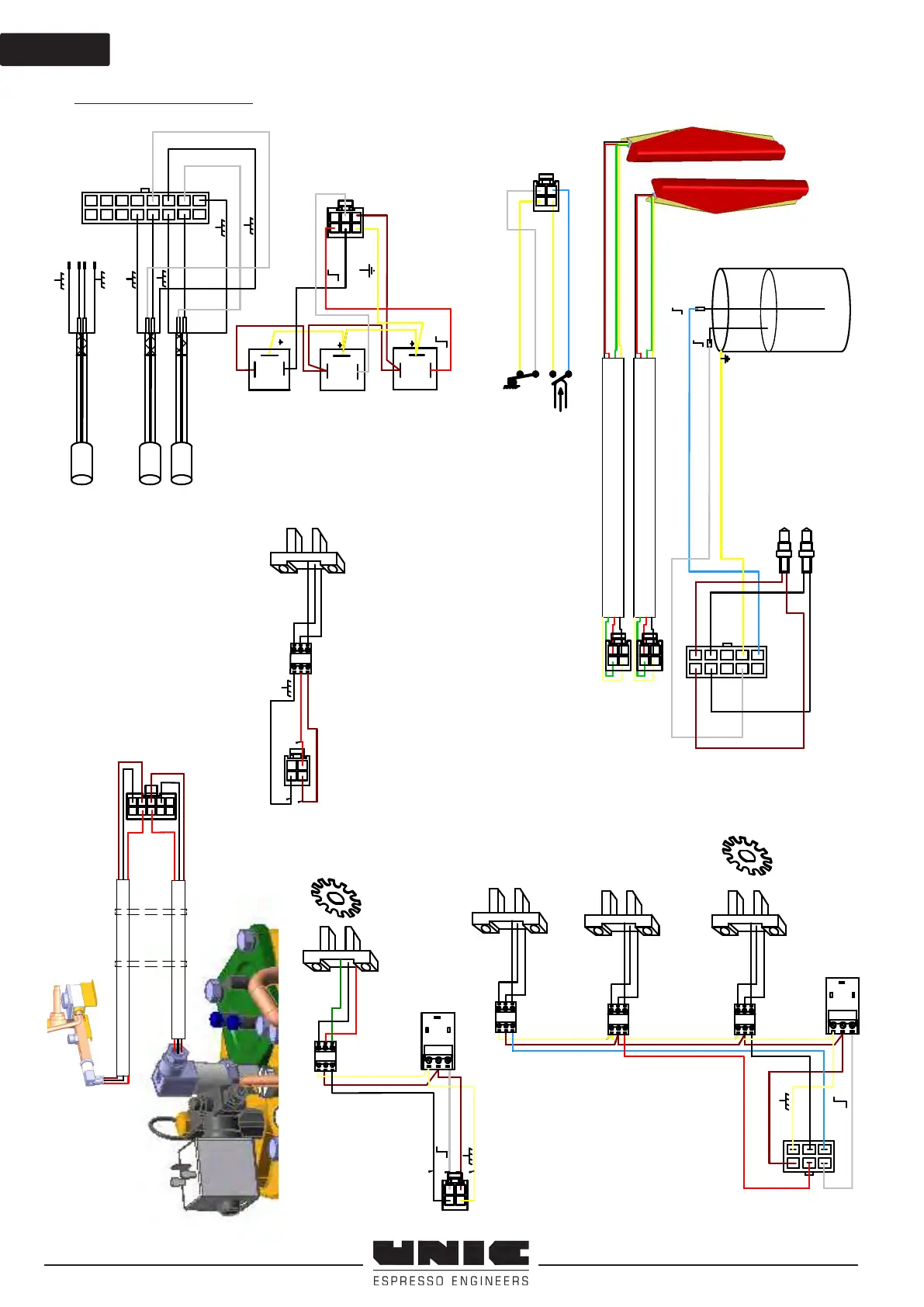 UNIC
ESPRESSO ENGINEERS