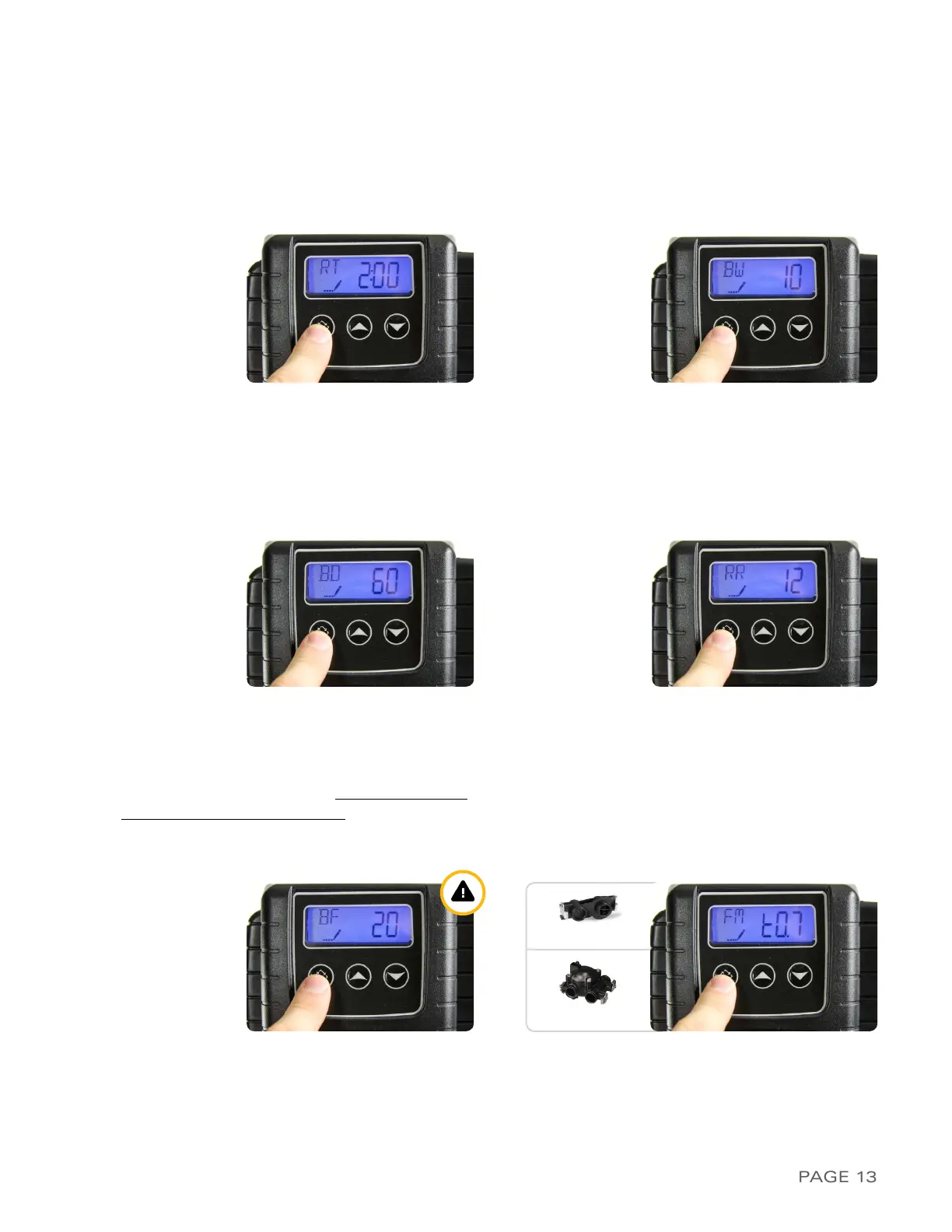 RT 2:00

BW 10

BD 60

RR 12

BF 20

FM t0.7

PAGE 13