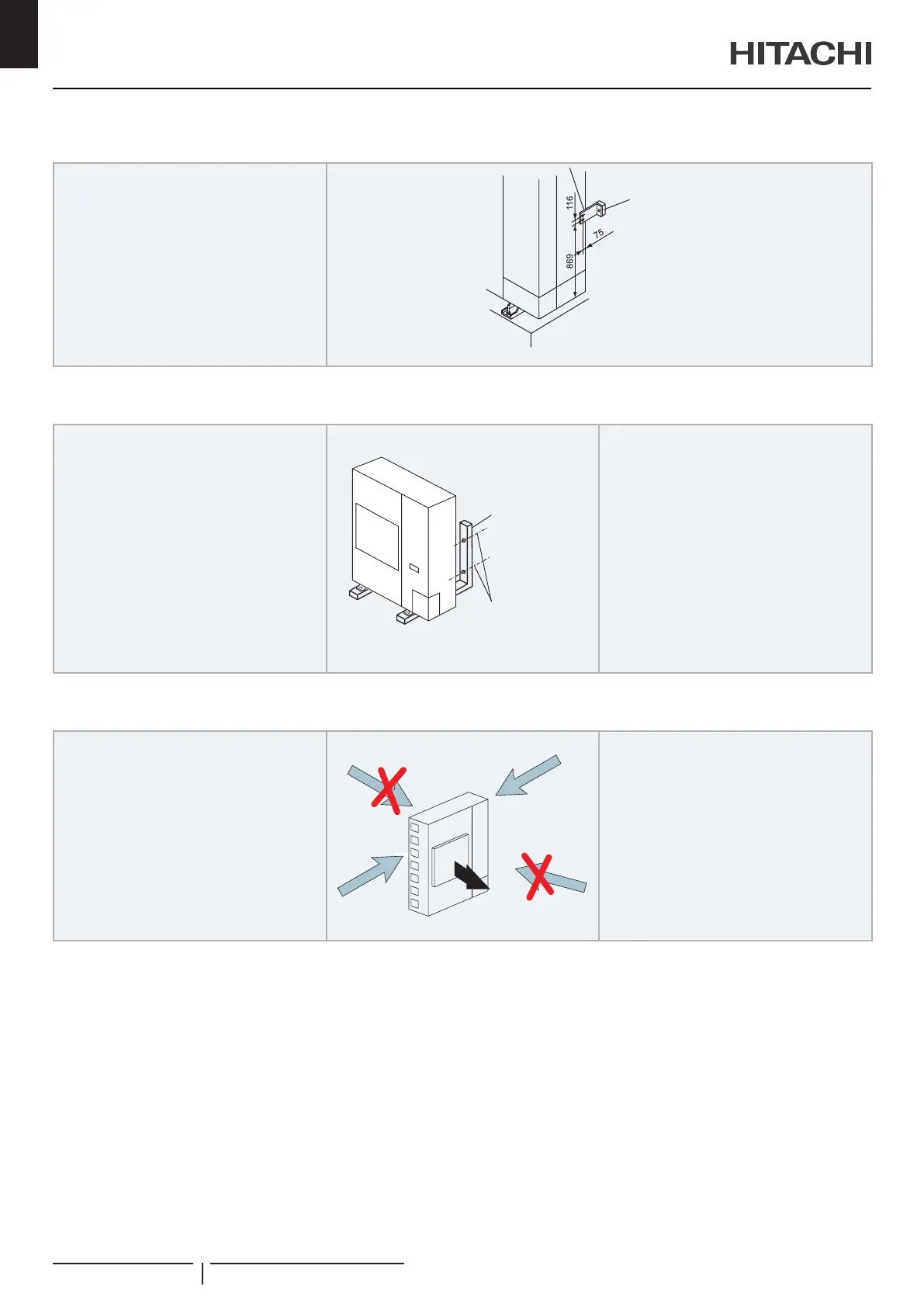 HITACHI

116

75

869