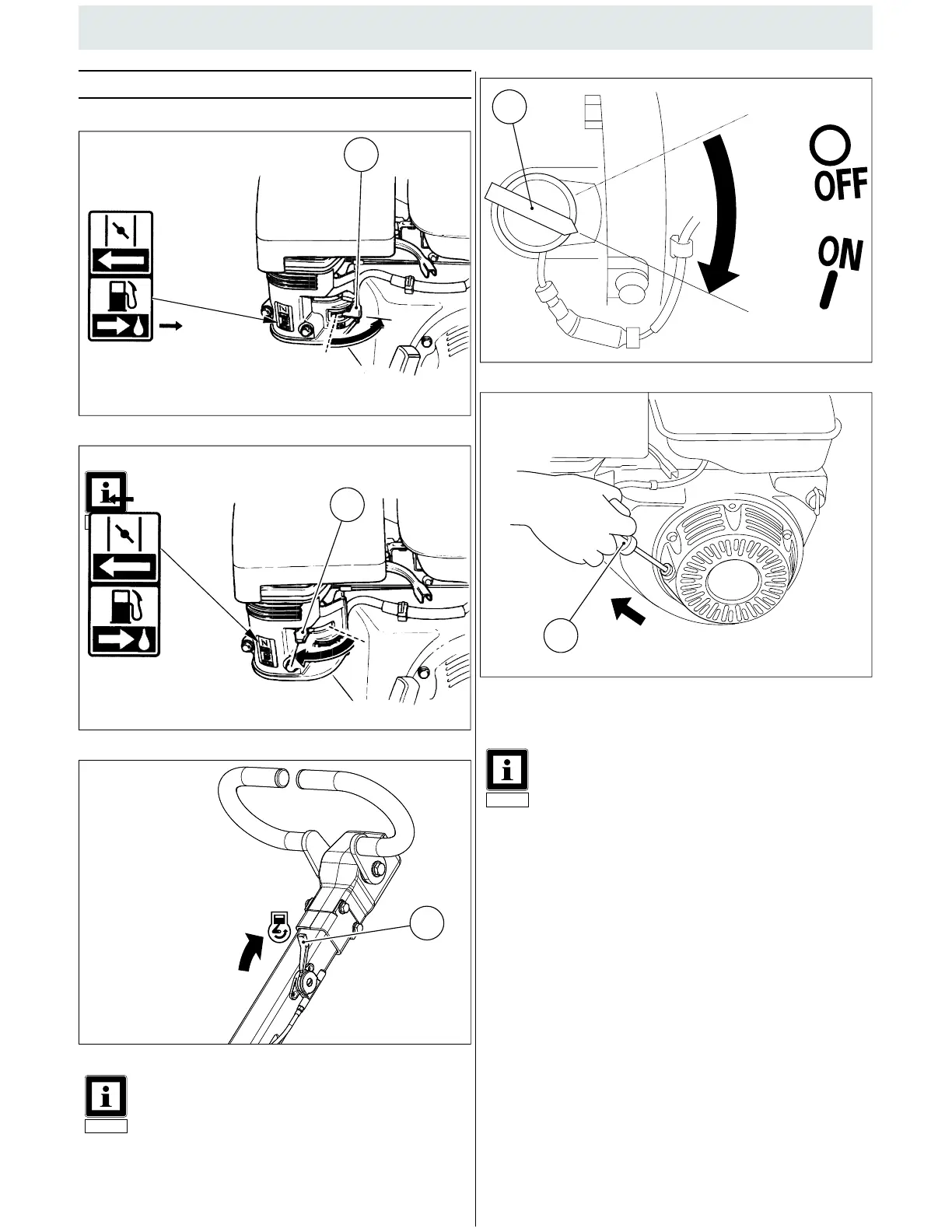 OFF

ON