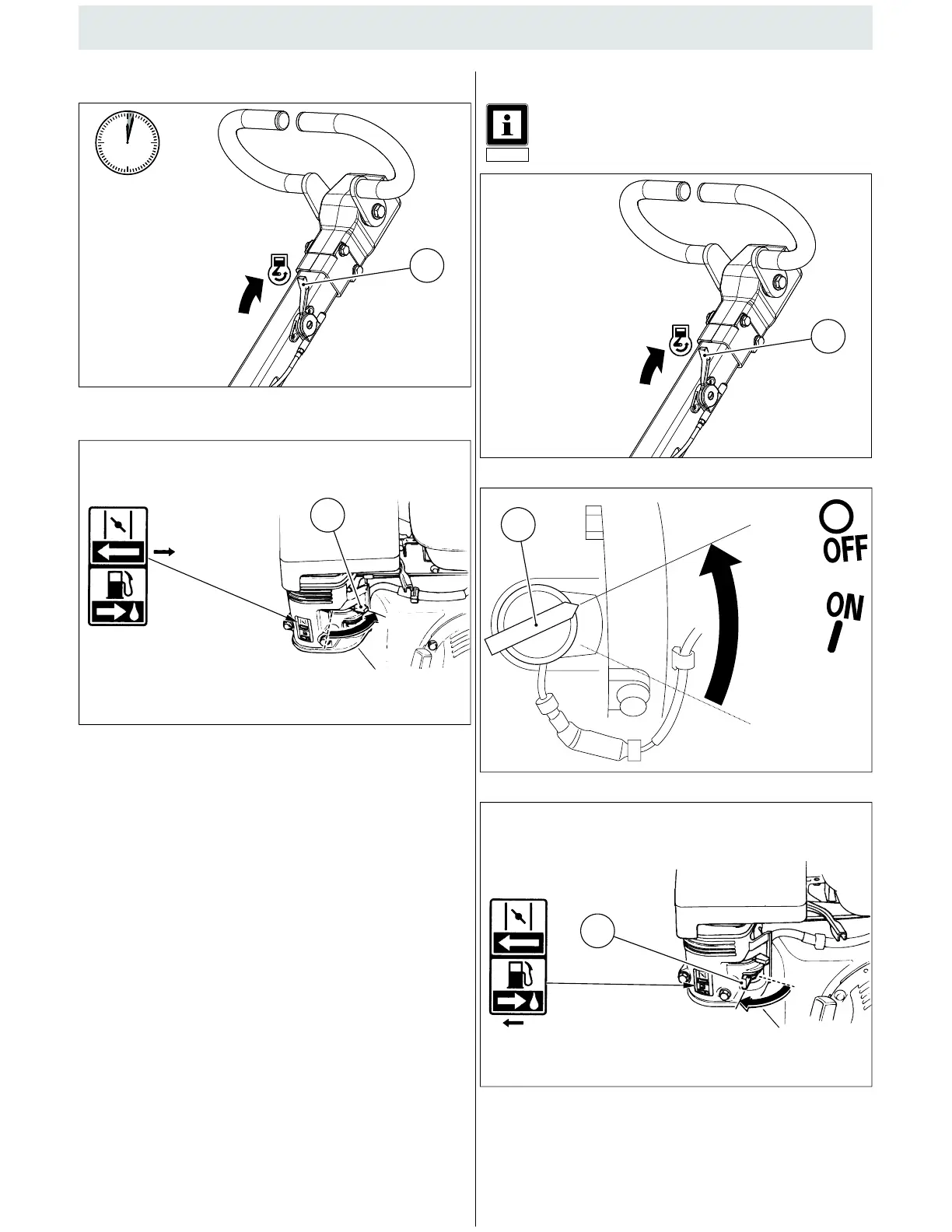 OFF

ON