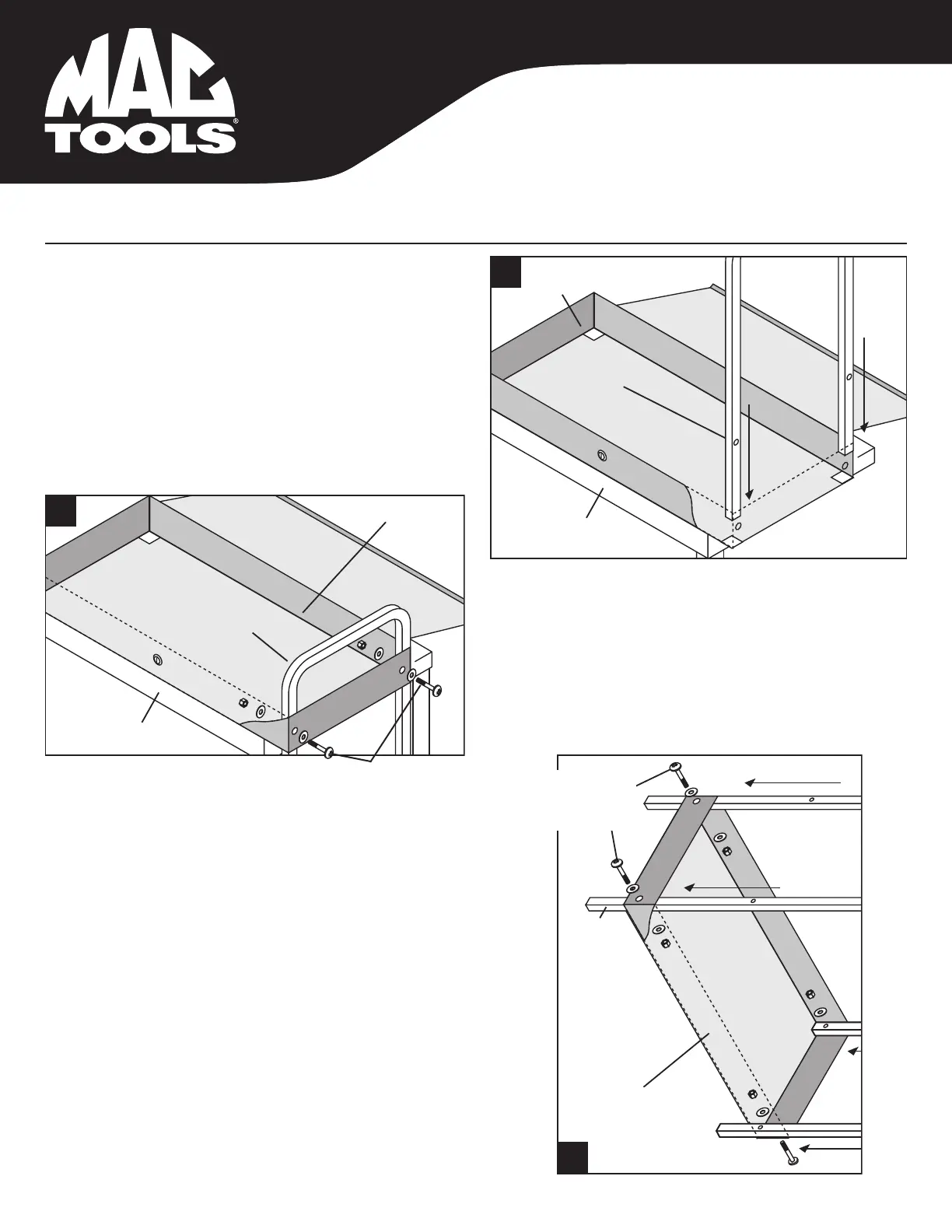 MAC TOOLS®