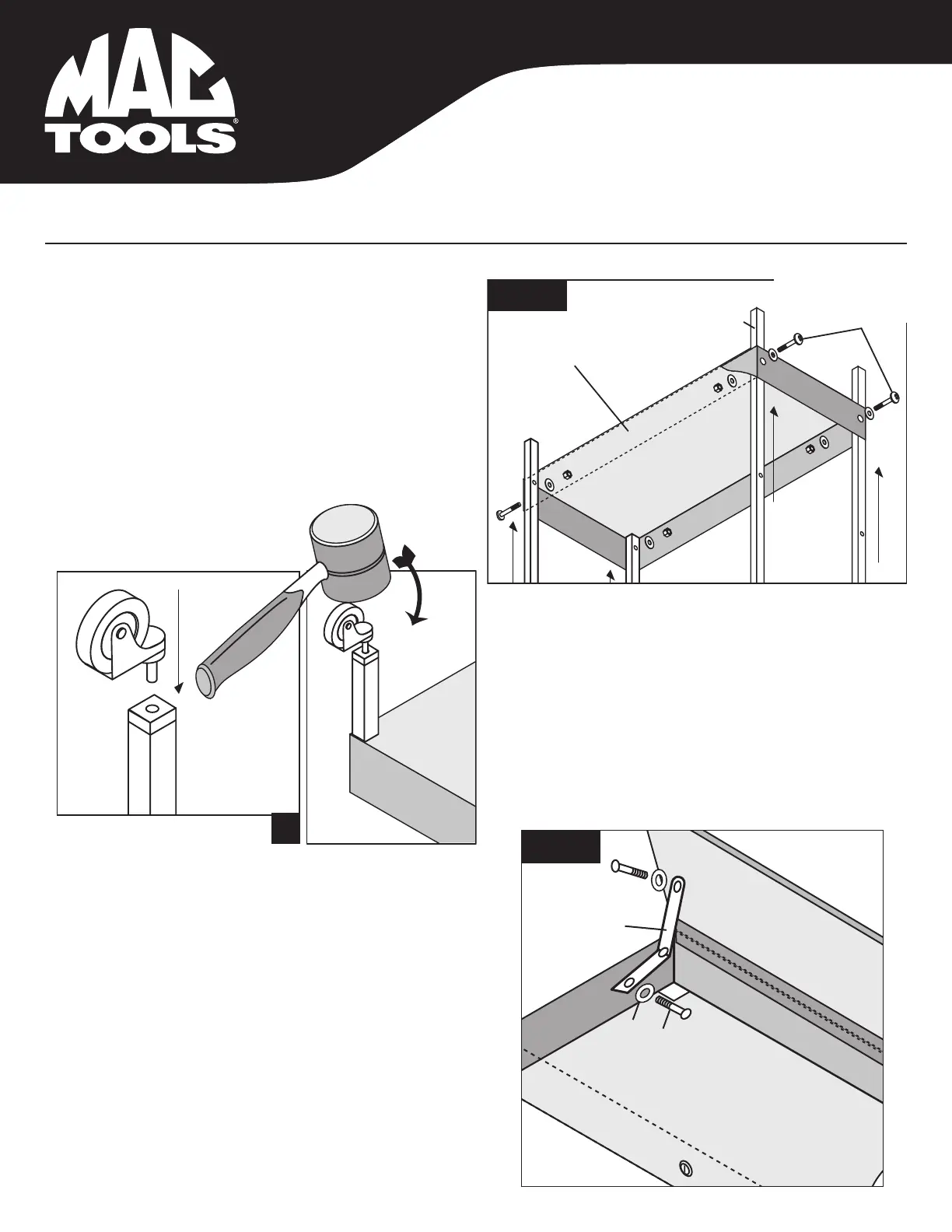 MAC TOOLS®