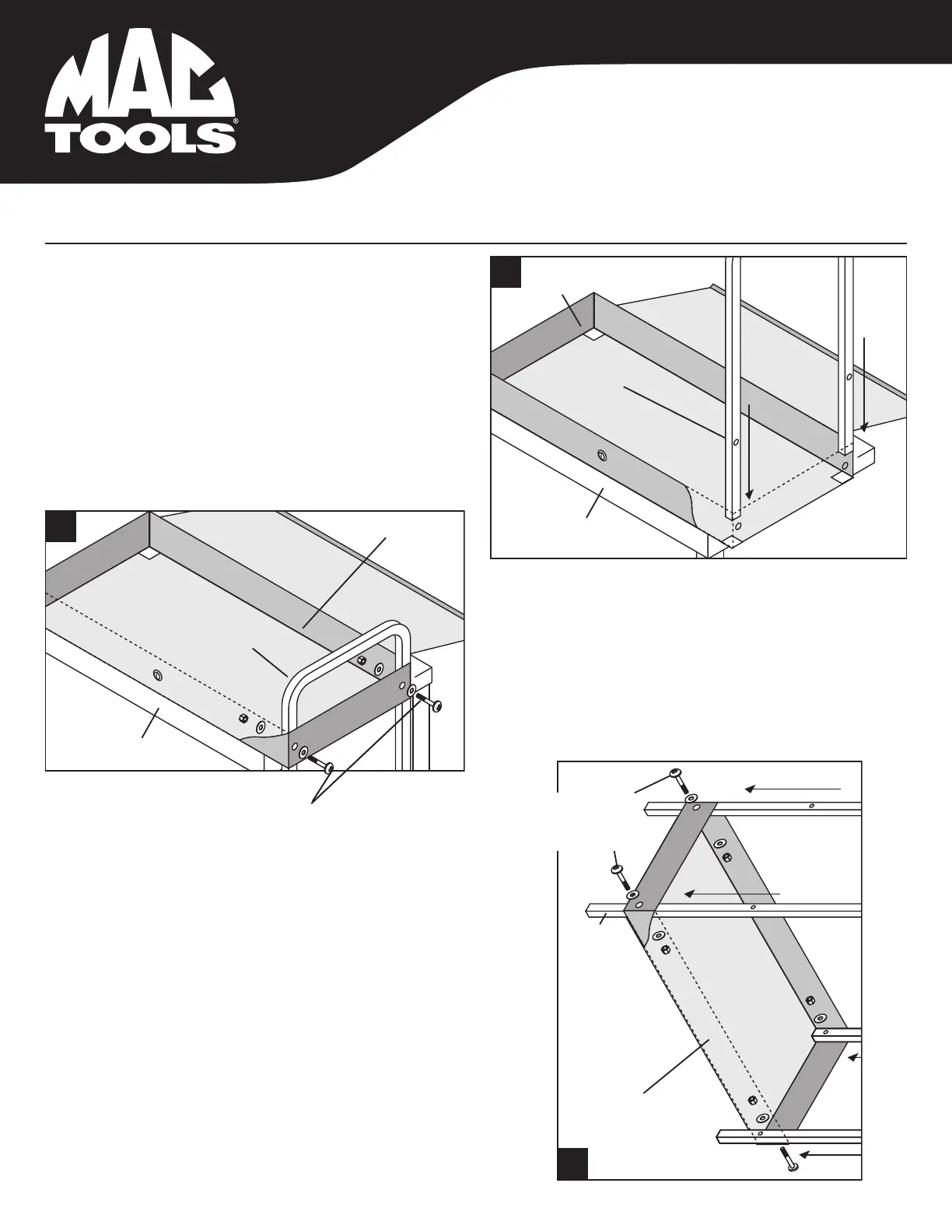 MAC TOOLS®