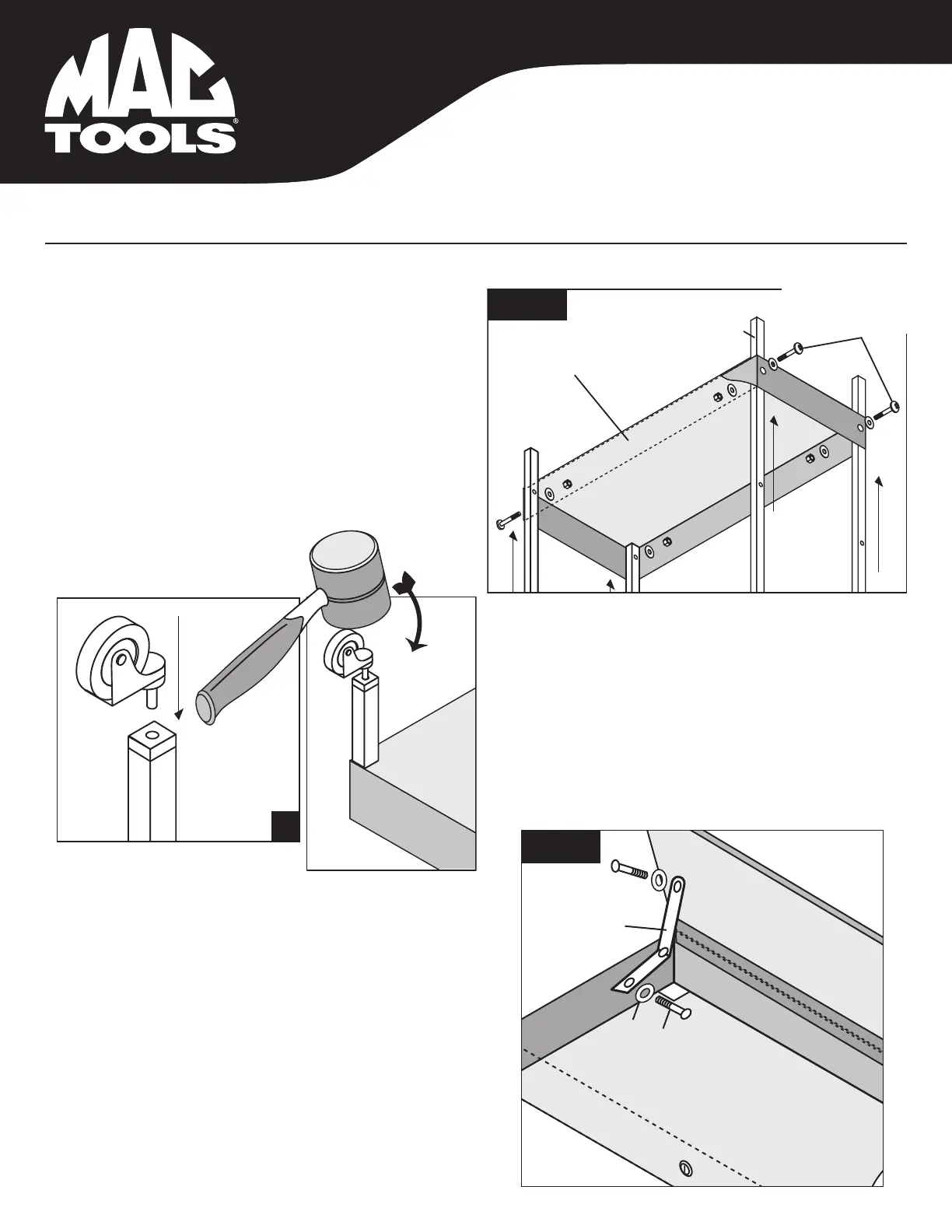 MAC TOOLS®