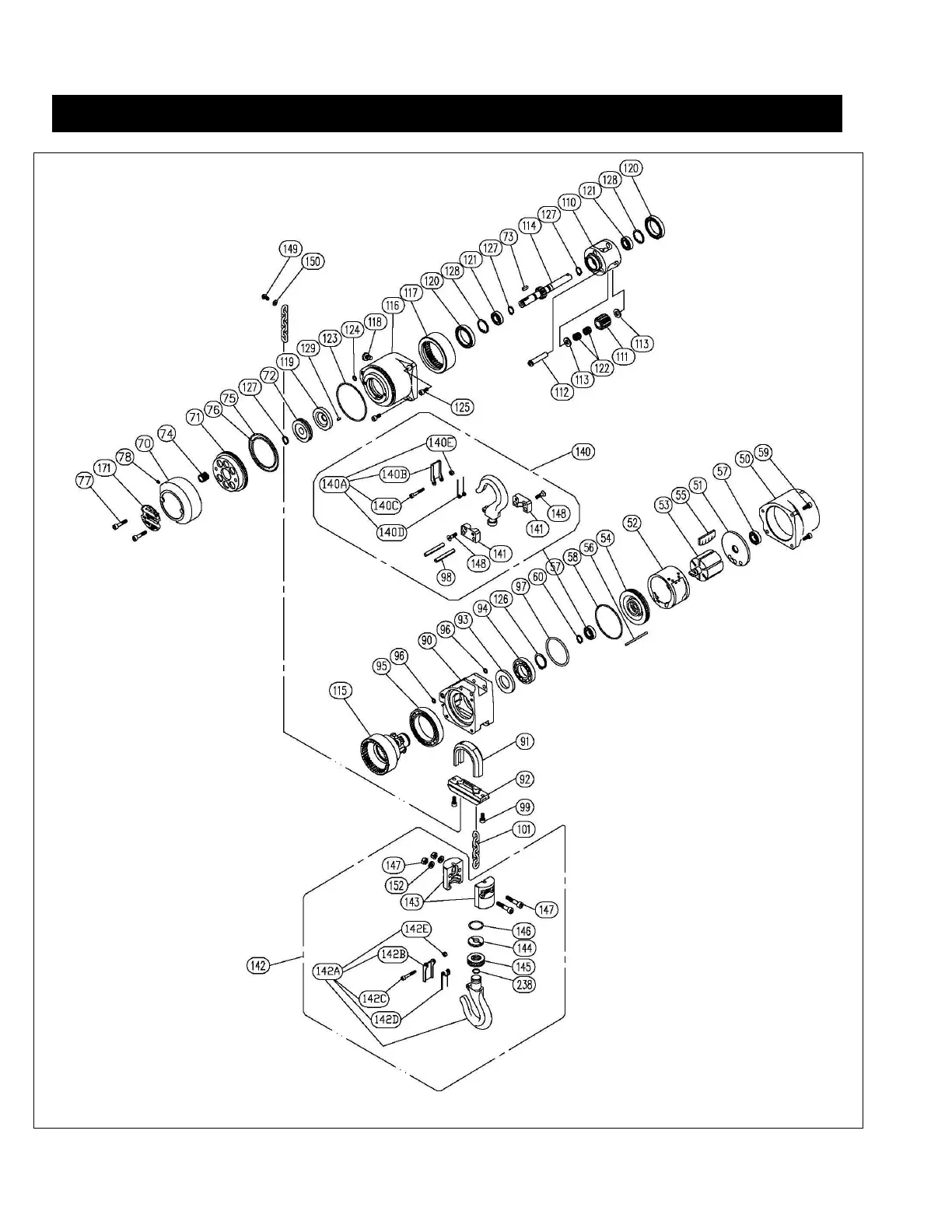 120
128
121
110
127
114
73
127
121
128
120
117
116
118
124
123
129
119
72
127
75
76
71
74
70
78
171
77
149
150
113
111
122
113
112
125
140
140E
140B
140A
140C
140D
148
141
148
141
98
59
50
57
51
55
53
52
54
56
58
57
60
97
126
94
93
96
90
96
95
115
91
92
99
101
147
152
143
147
146
144
145
238
142E
142B
142A
142C
142D
142