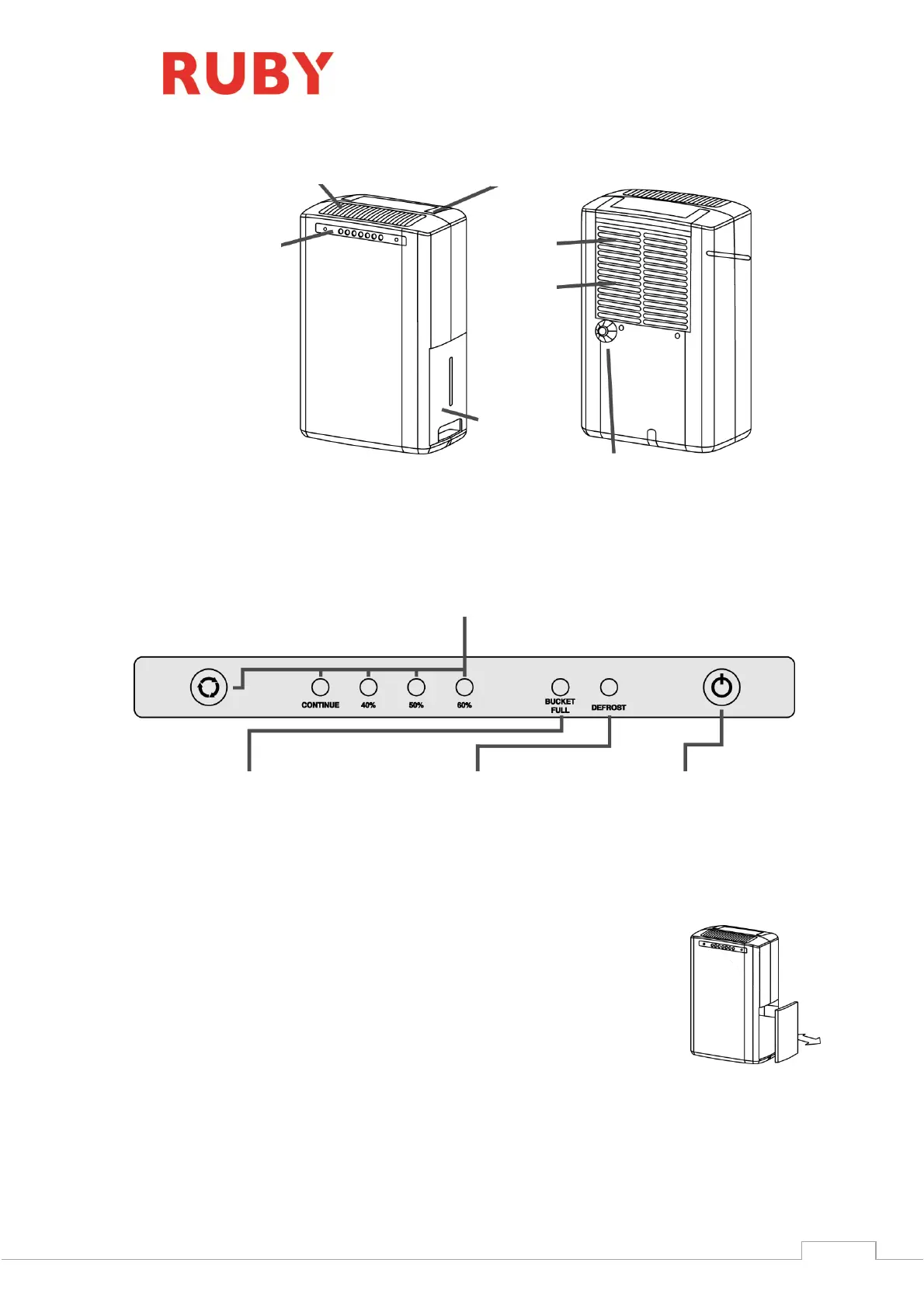 RUBY

CONTINUE
40%
50%
60%
BUCKET FULL
DEFROST