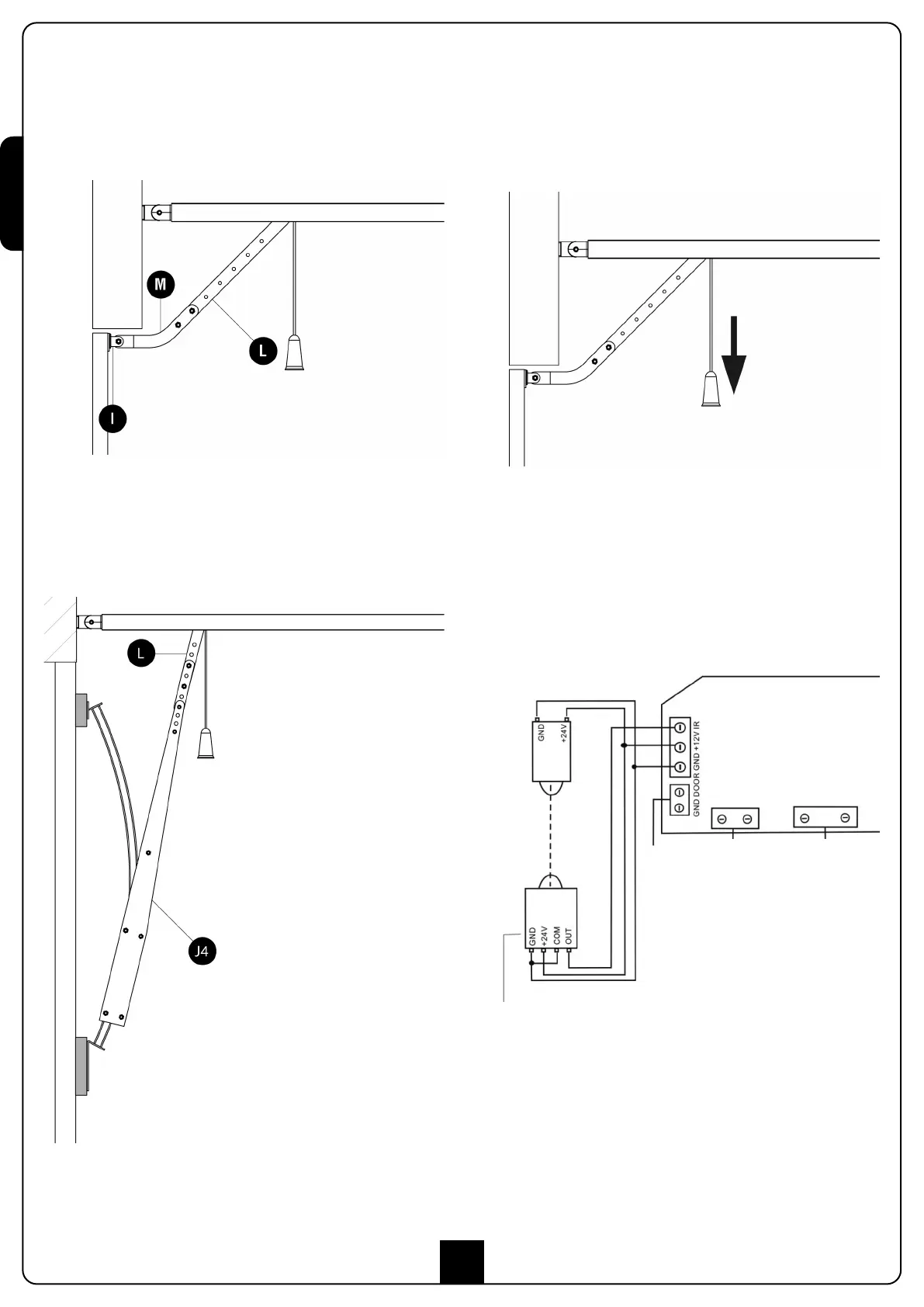 M

L

I

L

J4

GND +24V

GND +24V COM OUT

GND DOOR GND +12V IR