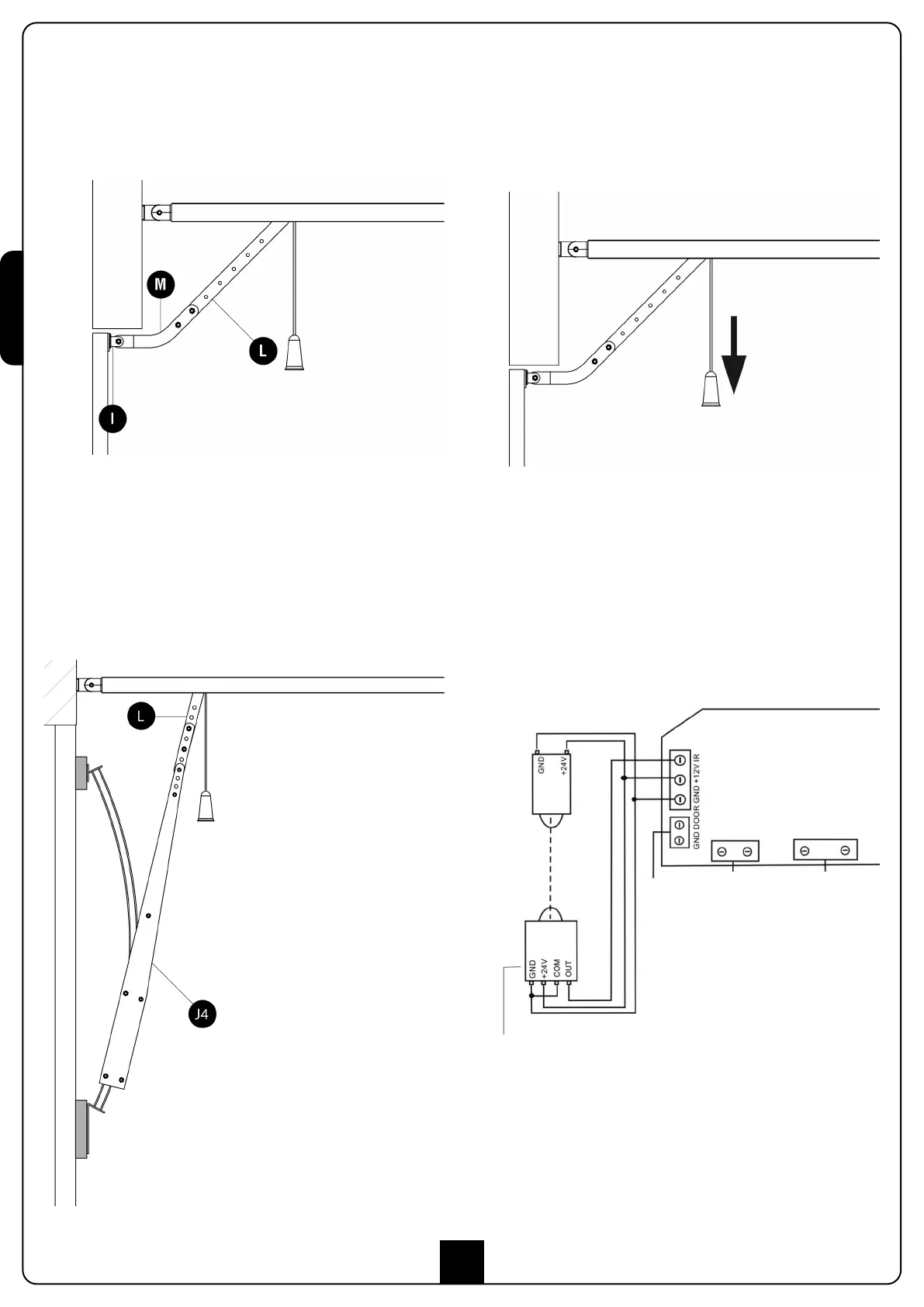 M

L

I

L

J4

GND

+24V

GND

+24V

COM

OUT

GND DOOR GND +12V IR