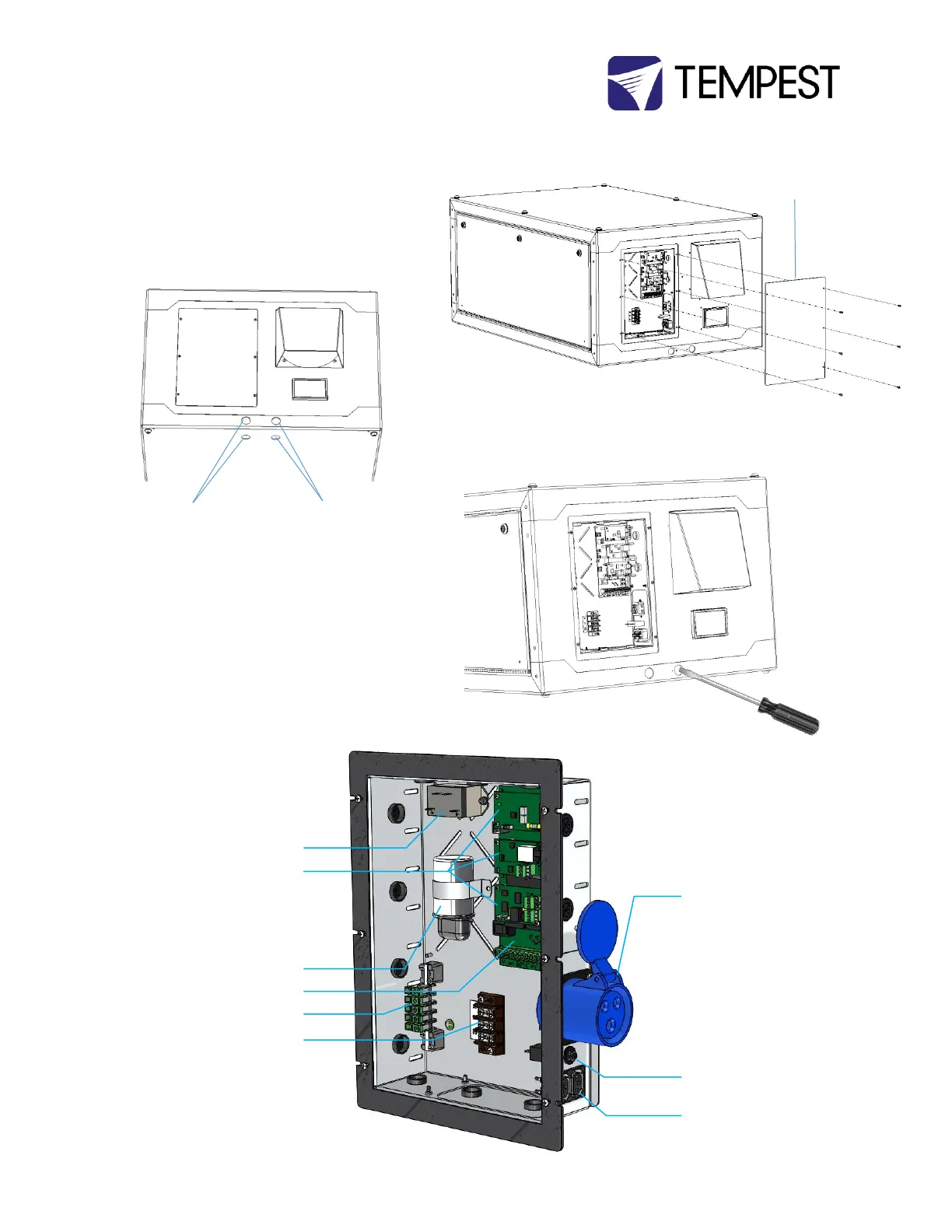 TEMPEST