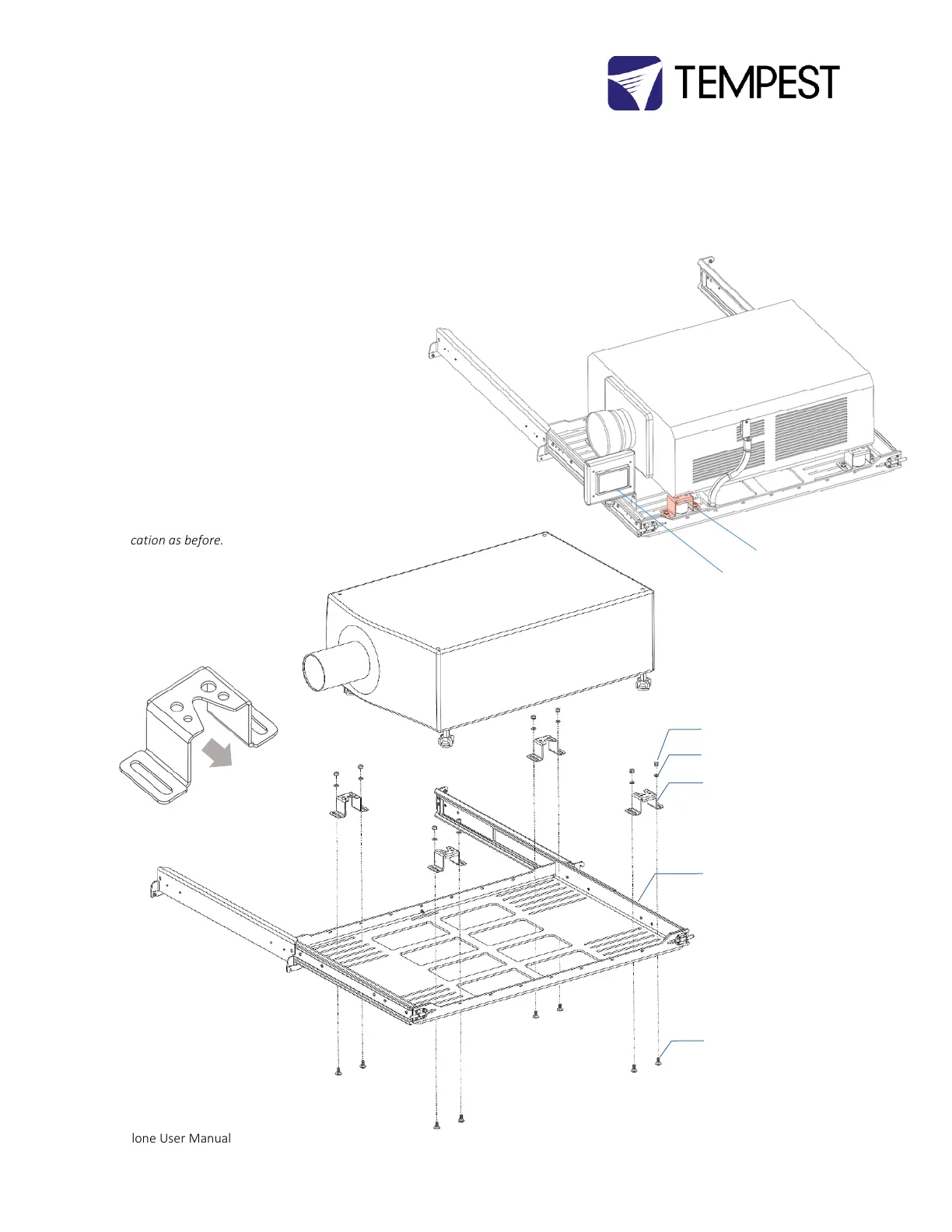 TEMPEST

cation as before.

lone User Manual