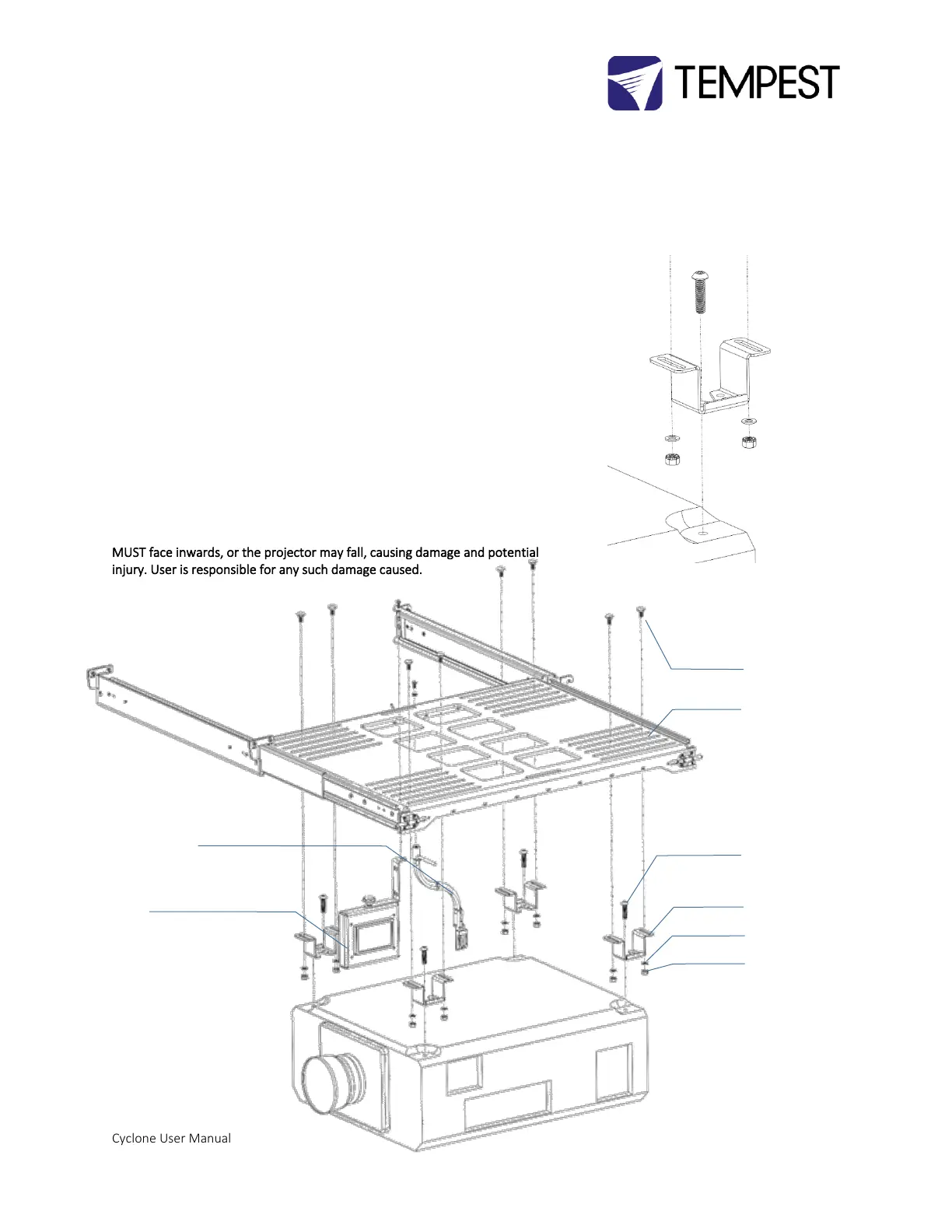 TEMPEST

MUST face inwards, or the projector may fall, causing damage and potential injury. User is responsible for any such damage caused.

Cyclone User Manual